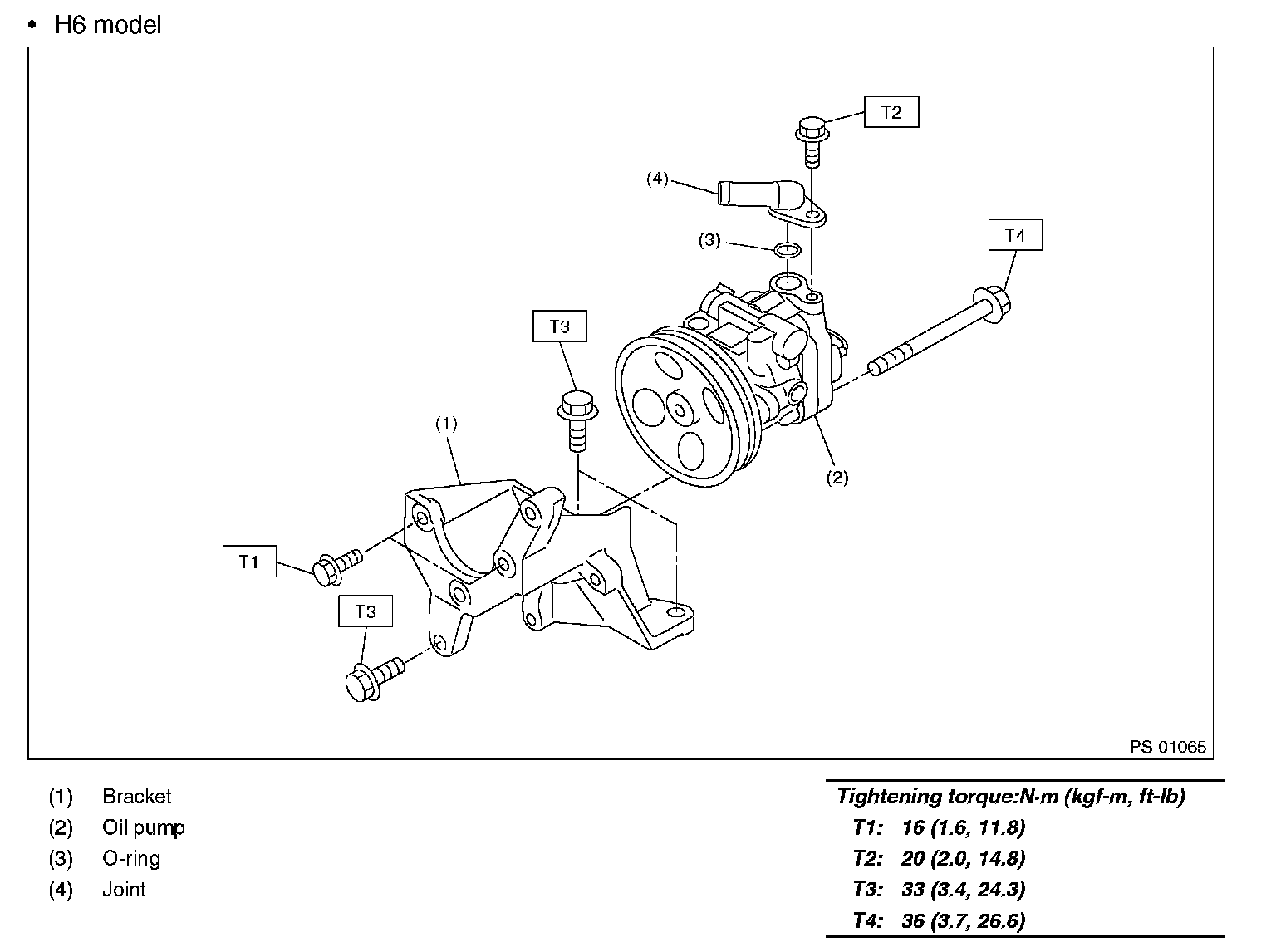 • H6 model

T2

(4)

(3)

T4

T3

(1)

(2)

T1

T3

PS-01065

(1) Bracket
(2) Oil pump
(3) O-ring
(4) Joint

Tightening torque:N·m (kgf-m, ft-lb)
T1: 16 (1.6, 11.8)
T2: 20 (2.0, 14.8)
T3: 33 (3.4, 24.3)
T4: 36 (3.7, 26.6)