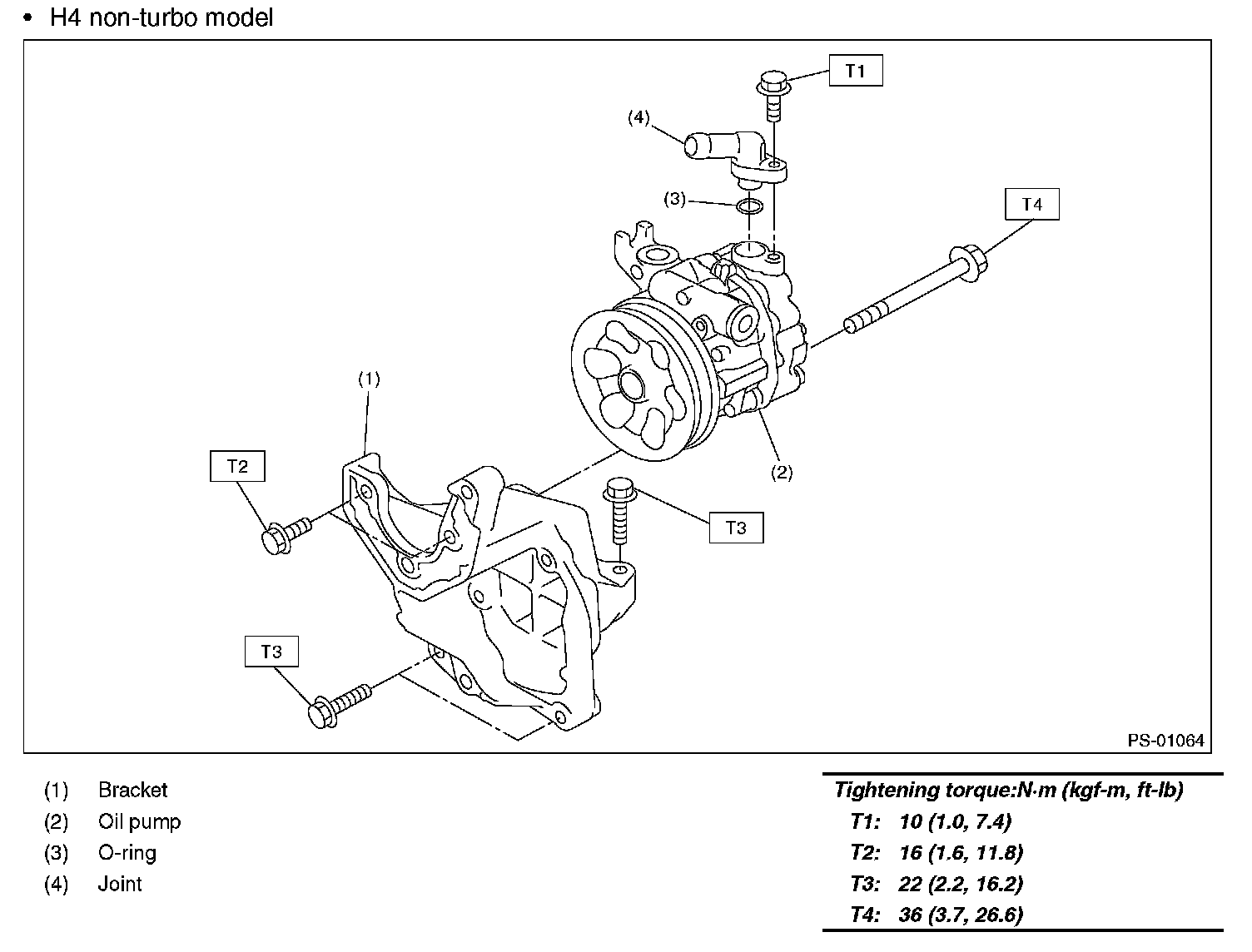 • H4 non-turbo model

T1
(4)
(3)
T4
(1)
T2
(2)
T3
T3
PS-01064

(1) Bracket
(2) Oil pump
(3) O-ring
(4) Joint

Tightening torque:N·m (kgf-m, ft-lb)
T1: 10 (1.0, 7.4)
T2: 16 (1.6, 11.8)
T3: 22 (2.2, 16.2)
T4: 36 (3.7, 26.6)