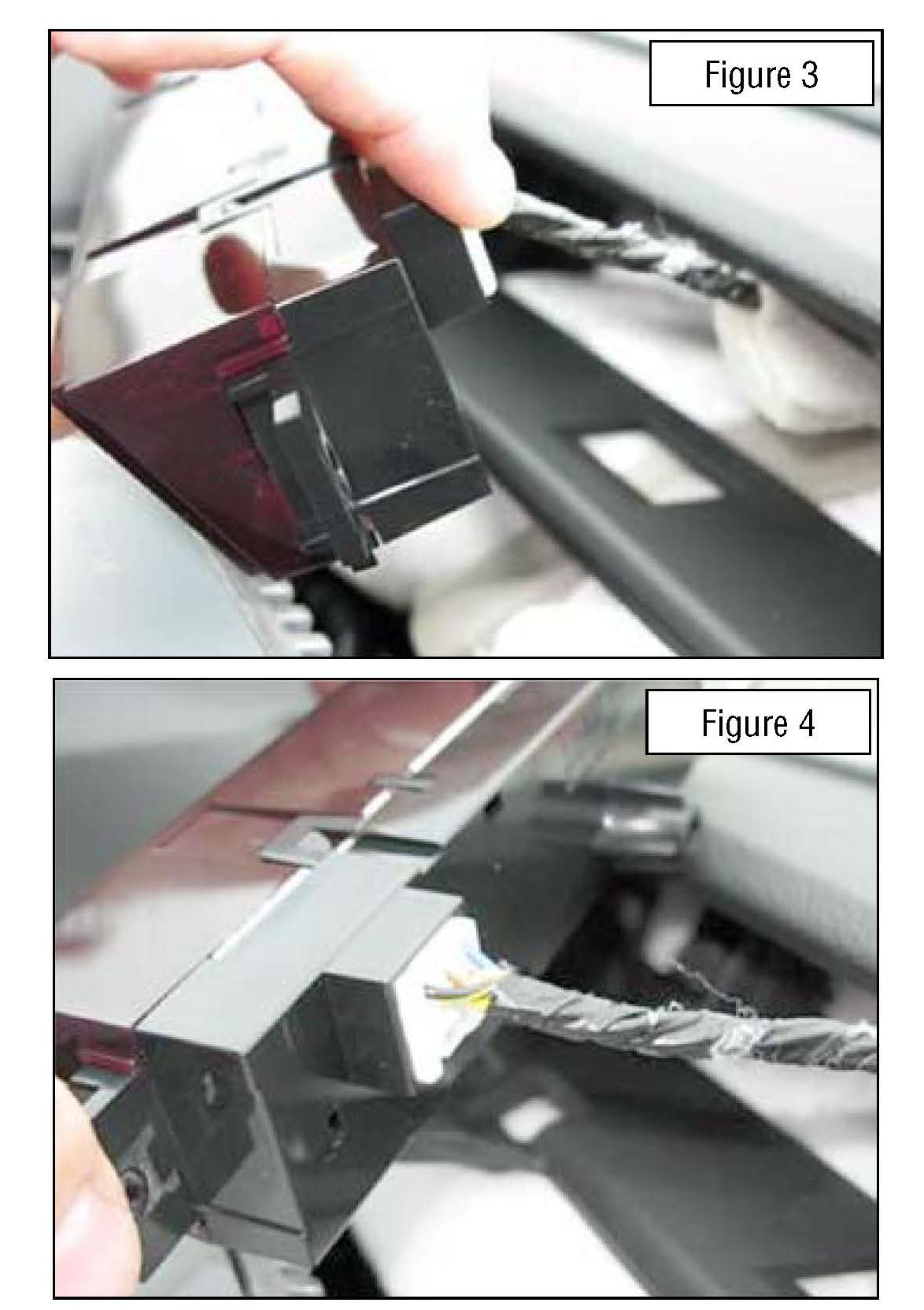 Figure 3

Figure 4