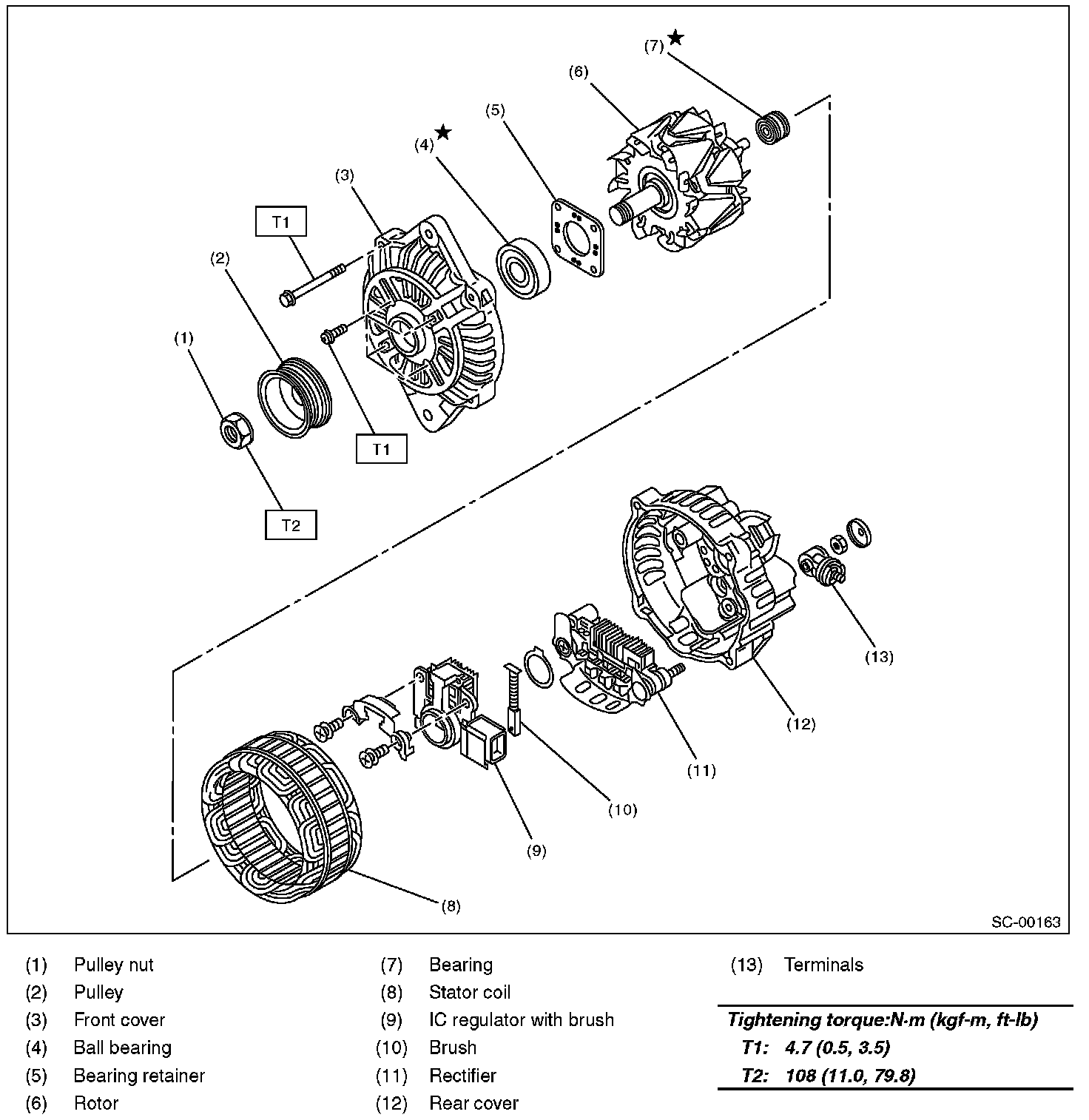 (7) ★
(6)
(5)
(4) ★
(3)
T1
(2)
(1)
T1
T2
(13)
(12)
(11)
(10)
(9)
(8)
SC-00163

(1) Pulley nut
(2) Pulley
(3) Front cover
(4) Ball bearing
(5) Bearing retainer
(6) Rotor
(7) Bearing
(8) Stator coil
(9) IC regulator with brush
(10) Brush
(11) Rectifier
(12) Rear cover
(13) Terminals

Tightening torque:N·m (kgf-m, ft-lb)
T1: 4.7 (0.5, 3.5)
T2: 108 (11.0, 79.8)