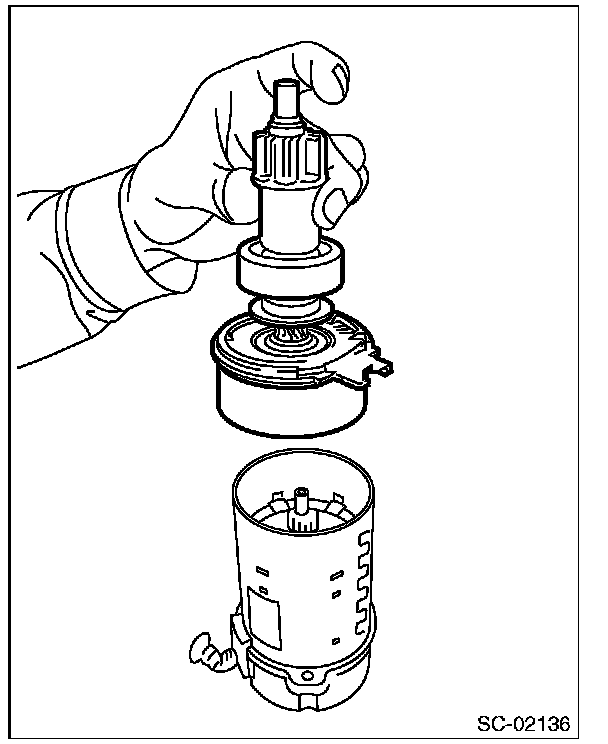 SC-02136