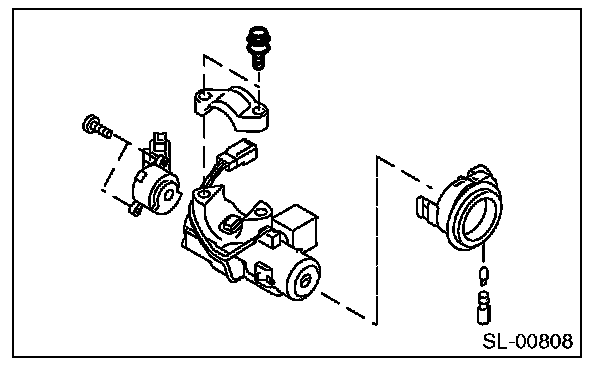 SL-00808