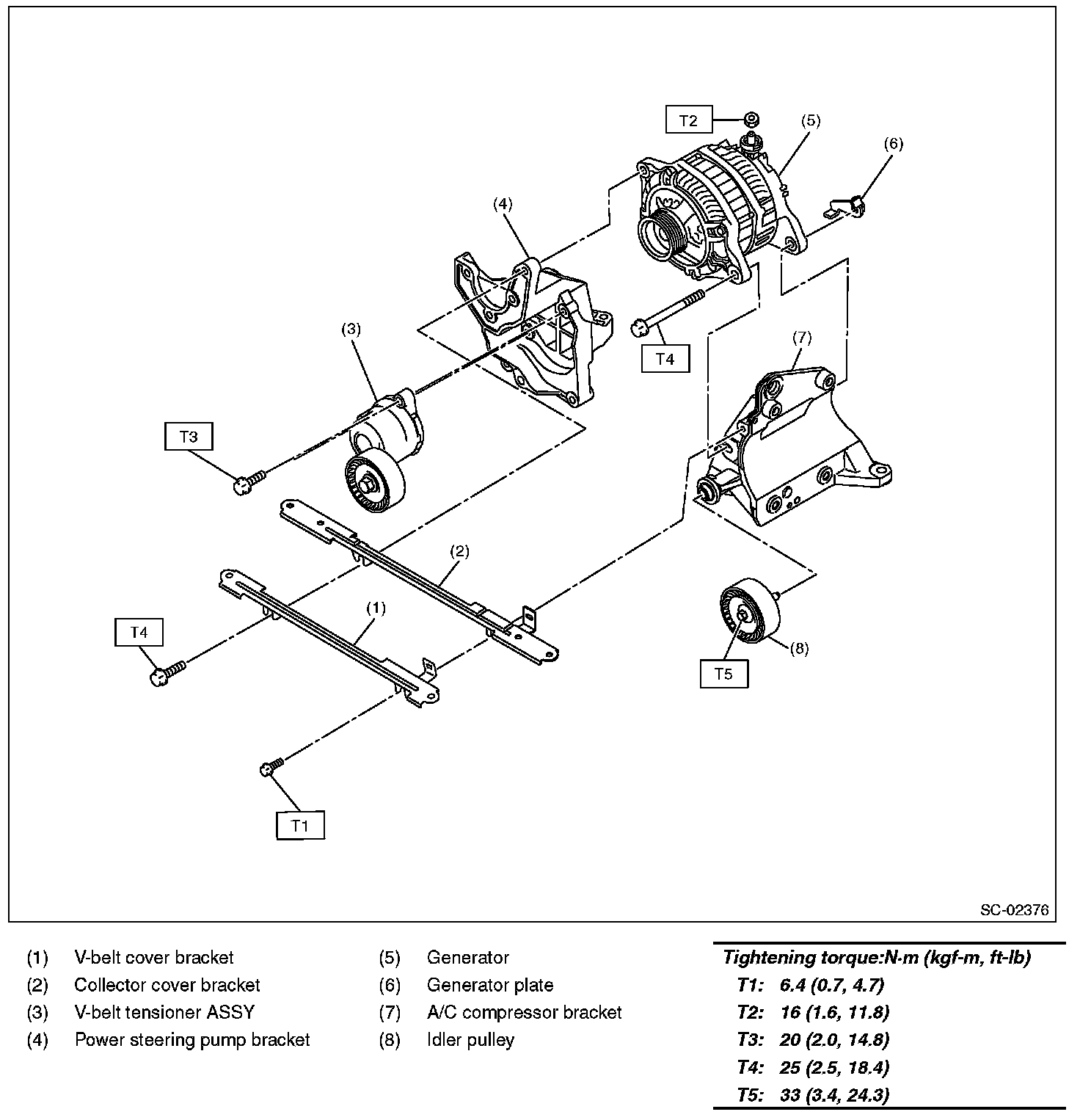 T2
(5)
(6)
(4)
(3)
T4
(7)
T3
(2)
(1)
T4
(8)
T5
T1
SC-02376

(1) V-belt cover bracket
(2) Collector cover bracket
(3) V-belt tensioner ASSY
(4) Power steering pump bracket

(5) Generator
(6) Generator plate
(7) A/C compressor bracket
(8) Idler pulley

Tightening torque:N·m (kgf-m, ft-lb)
T1: 6.4 (0.7, 4.7)
T2: 16 (1.6, 11.8)
T3: 20 (2.0, 14.8)
T4: 25 (2.5, 18.4)
T5: 33 (3.4, 24.3)