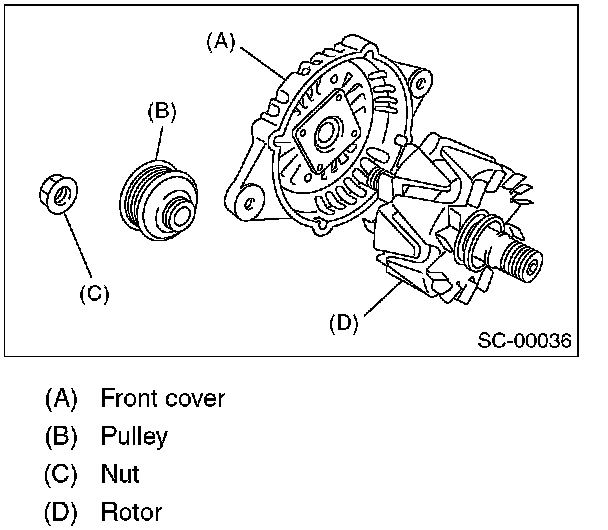 (A)
(B)
(C)
(D)
SC-00036

(A) Front cover
(B) Pulley
(C) Nut
(D) Rotor