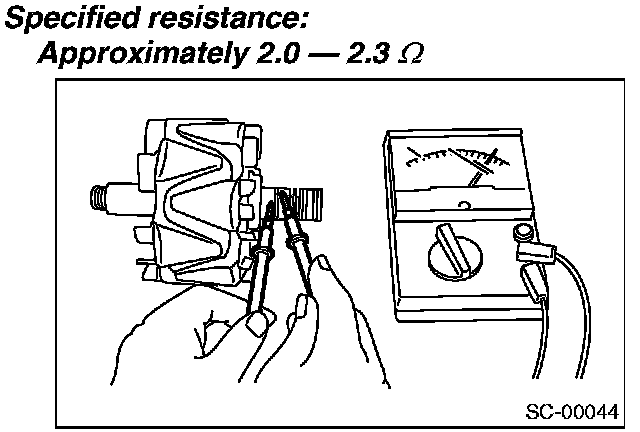 Specified resistance:
Approximately 2.0 — 2.3 $\Omega$

SC-00044