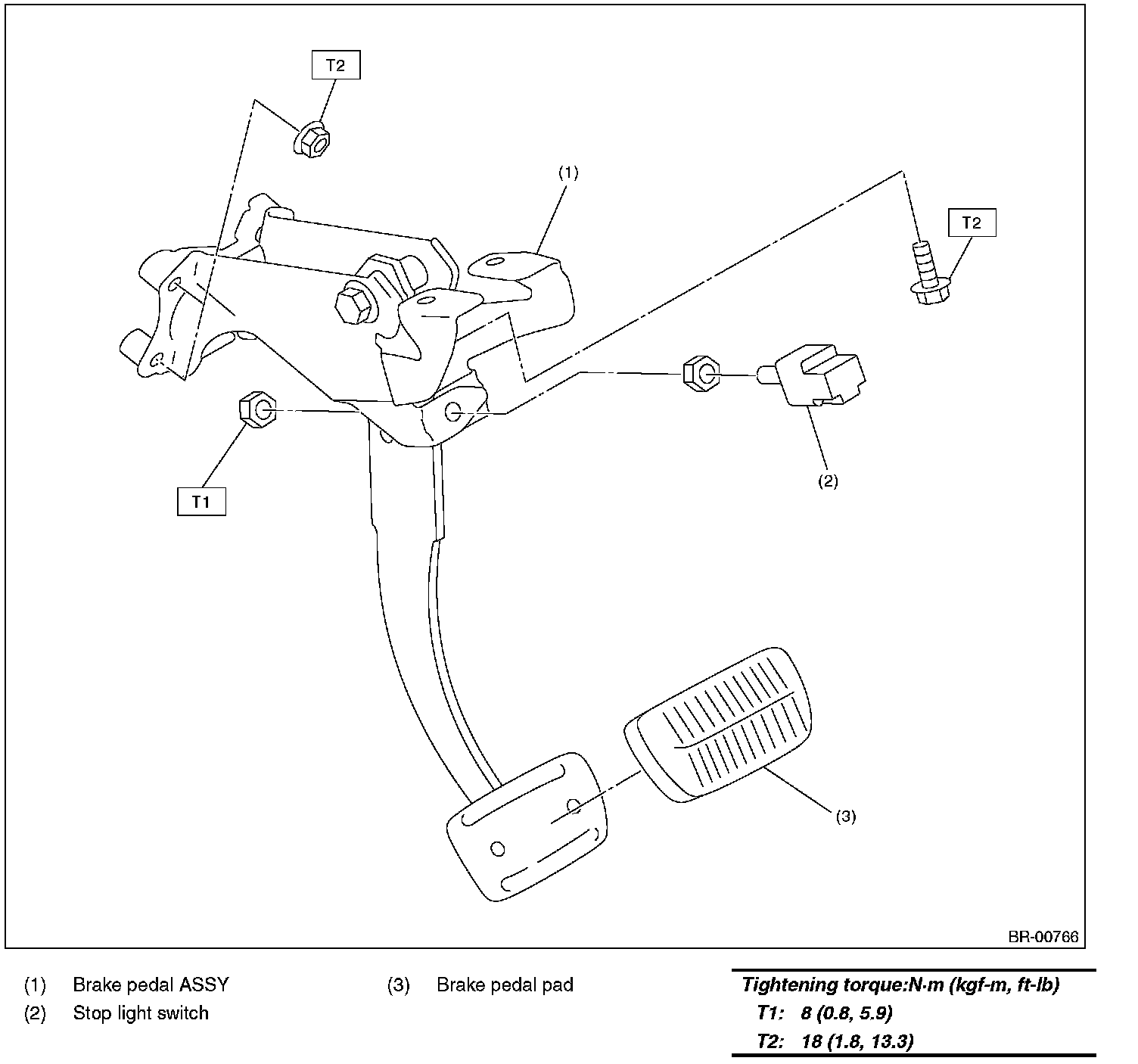 T2

(1)

T2

T1

(2)

(3)

BR-00766

(1) Brake pedal ASSY
(2) Stop light switch

(3) Brake pedal pad

Tightening torque:N·m (kgf-m, ft-lb)
T1: 8 (0.8, 5.9)
T2: 18 (1.8, 13.3)