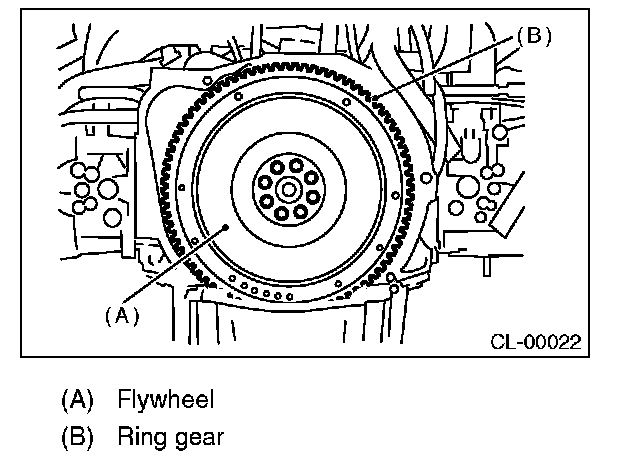 (B)

(A)

CL-00022

(A) Flywheel
(B) Ring gear