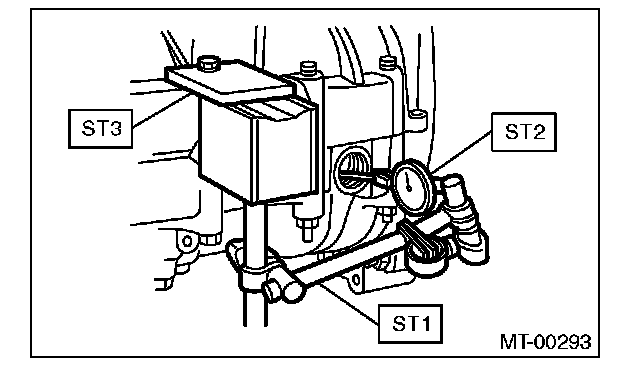 ST3

ST2

ST1

MT-00293