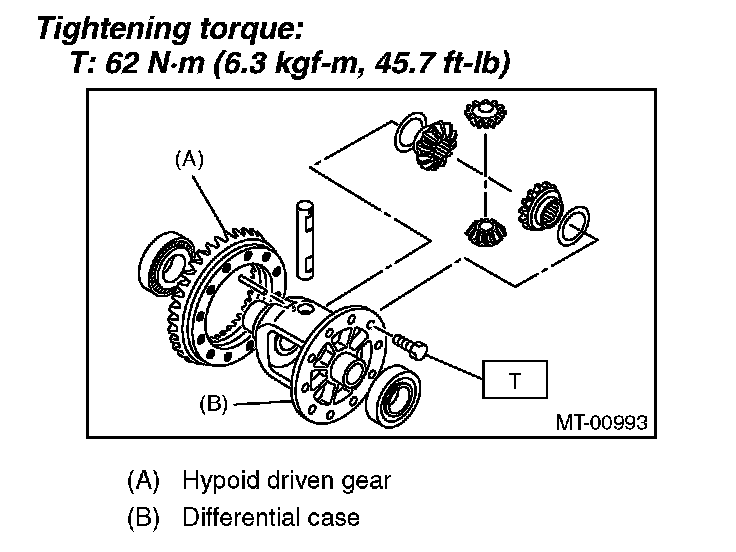 Tightening torque:
T: 62 N·m (6.3 kgf-m, 45.7 ft-lb)

(A)

(B)

T

MT-00993

(A) Hypoid driven gear
(B) Differential case