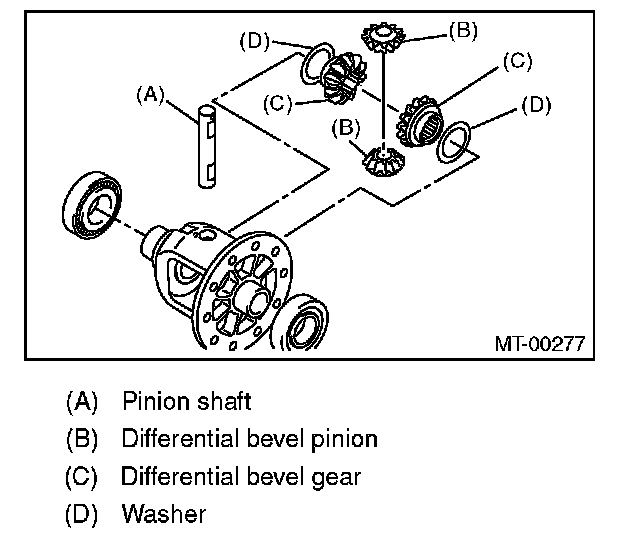 (D)
(B)
(C)
(A)
(C)
(D)
(B)
MT-00277

(A) Pinion shaft
(B) Differential bevel pinion
(C) Differential bevel gear
(D) Washer