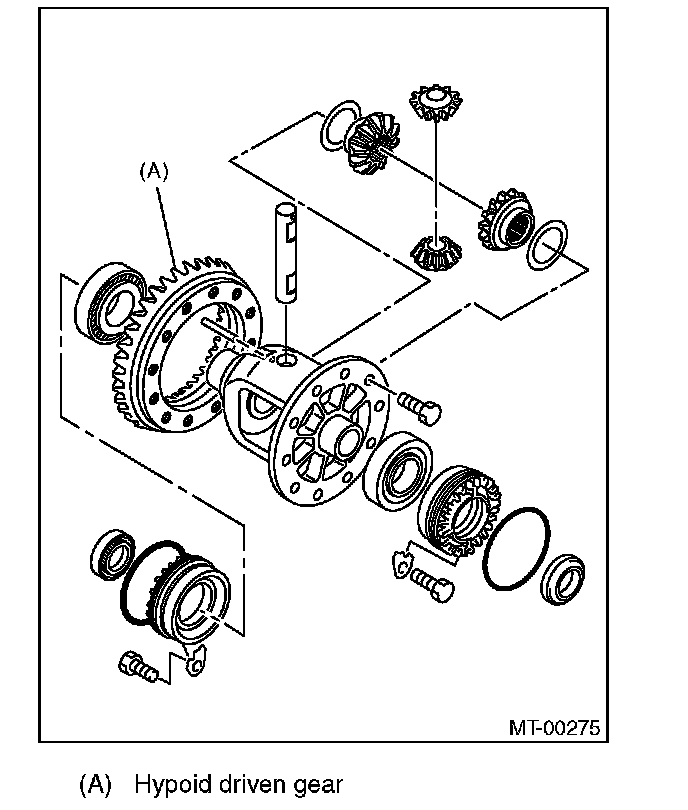 (A)

MT-00275

(A) Hypoid driven gear