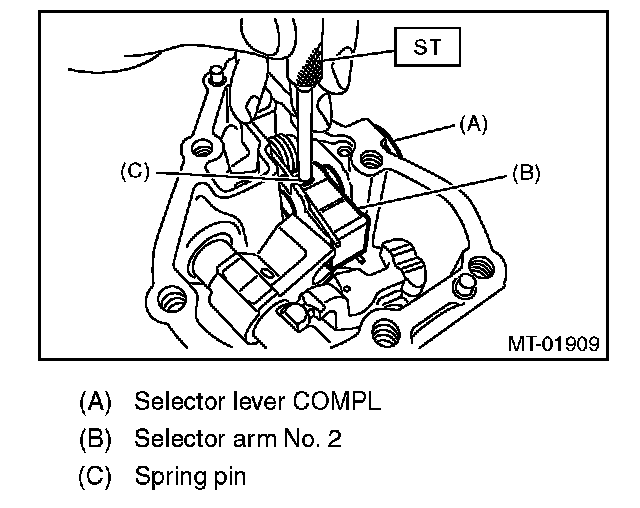 ST

(A)

(C)

(B)

MT-01909

(A) Selector lever COMPL

(B) Selector arm No. 2

(C) Spring pin