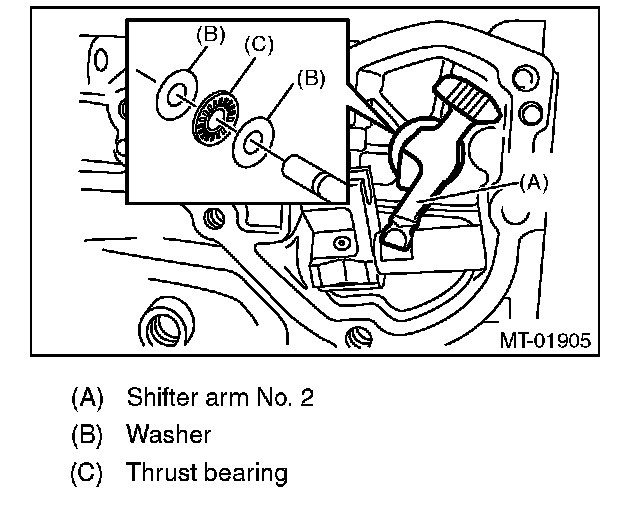 (B)
(C)
(B)
(A)
MT-01905

(A) Shifter arm No. 2
(B) Washer
(C) Thrust bearing