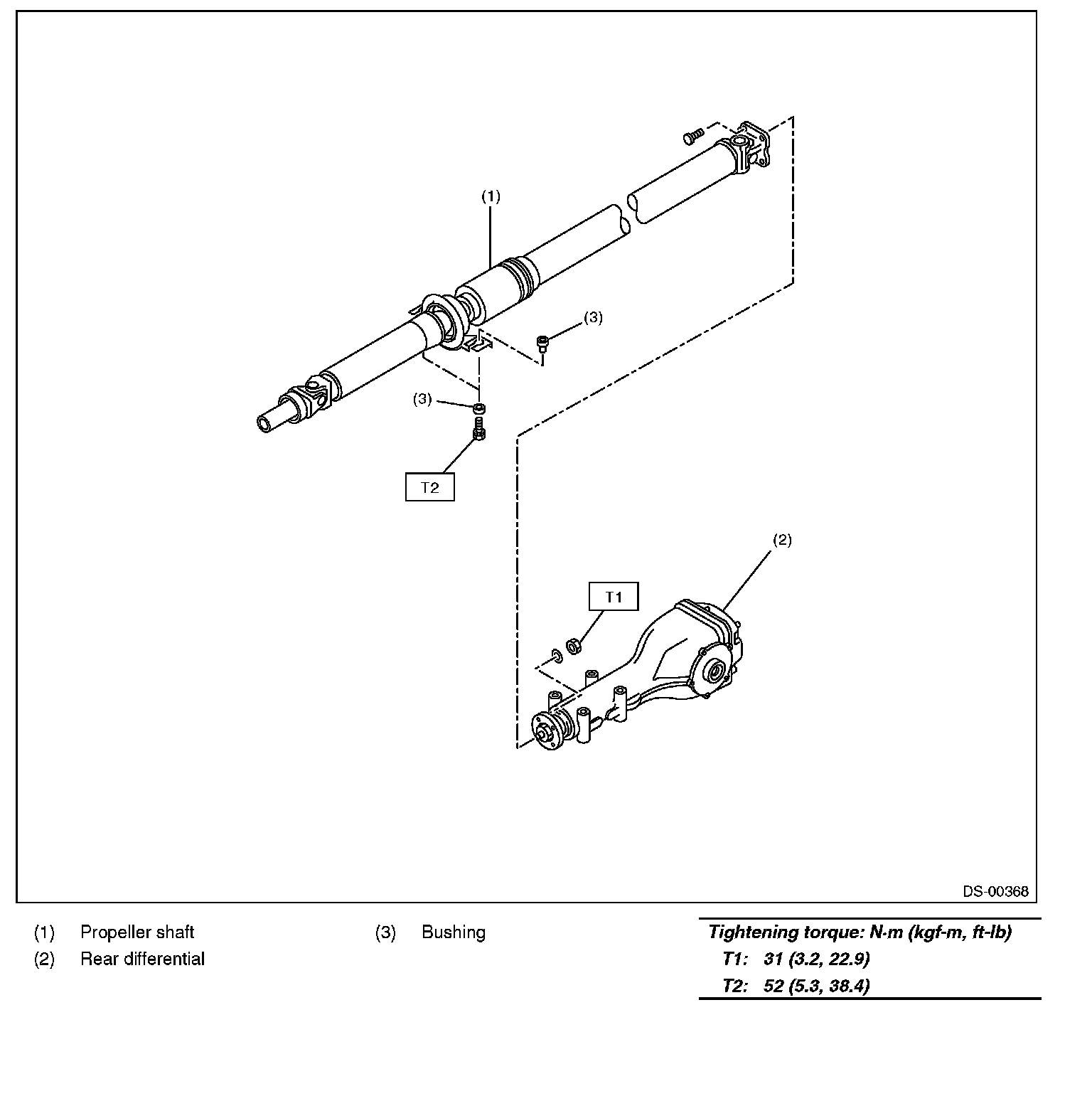 (1)

(3)

(3)

T2

(2)

T1

DS-00368

(1) Propeller shaft
(2) Rear differential
(3) Bushing

Tightening torque: N·m (kgf-m, ft-lb)
T1: 31 (3.2, 22.9)
T2: 52 (5.3, 38.4)