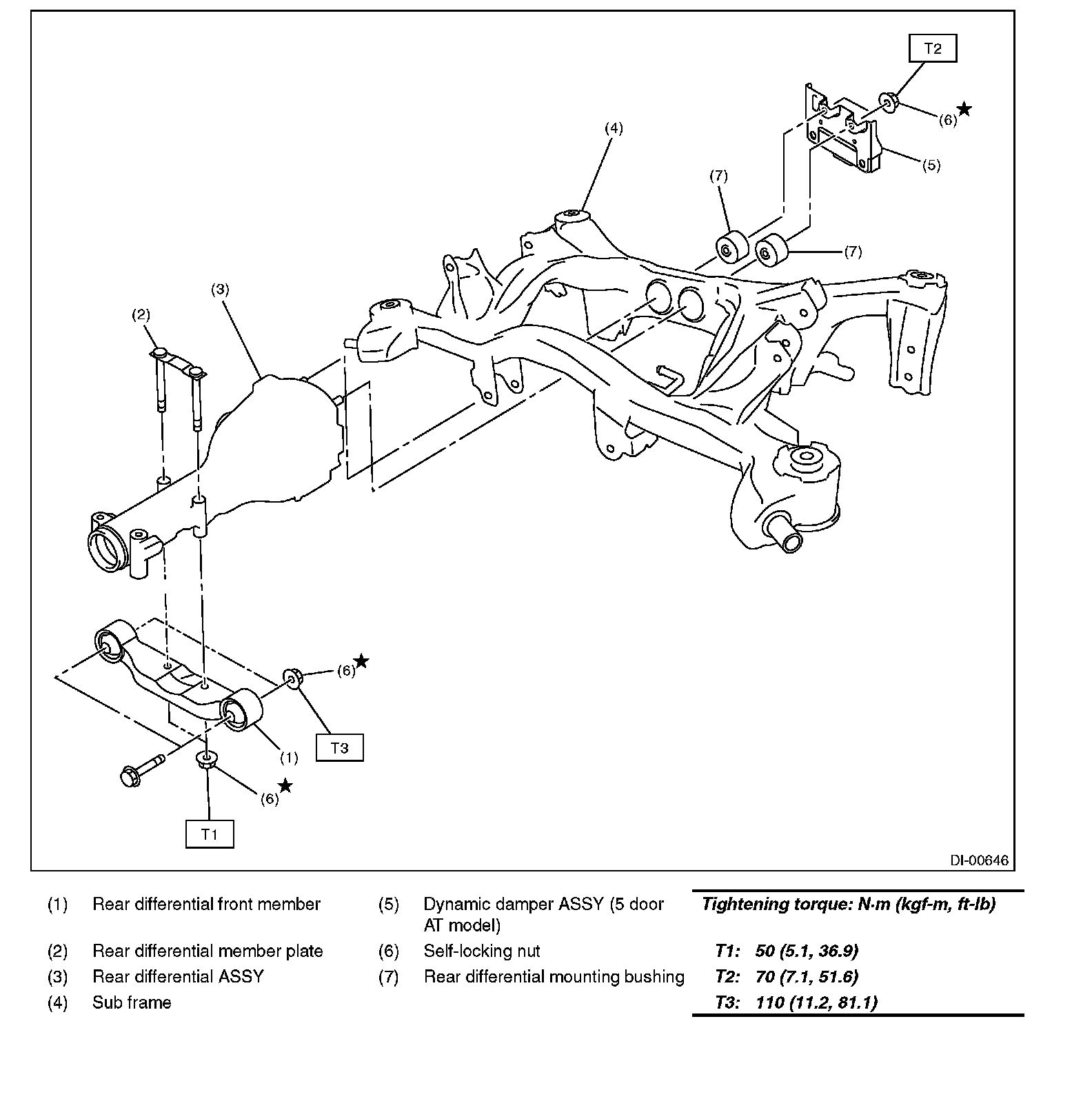 T2

(6) ★

(4)

(5)

(7)

(7)

(3)

(2)

(6) ★

T3

(1)

(6) ★

T1

DI-00646

(1) Rear differential front member
(2) Rear differential member plate
(3) Rear differential ASSY
(4) Sub frame

(5) Dynamic damper ASSY (5 door AT model)
(6) Self-locking nut
(7) Rear differential mounting bushing

Tightening torque: N·m (kgf-m, ft-lb)
T1: 50 (5.1, 36.9)
T2: 70 (7.1, 51.6)
T3: 110 (11.2, 81.1)