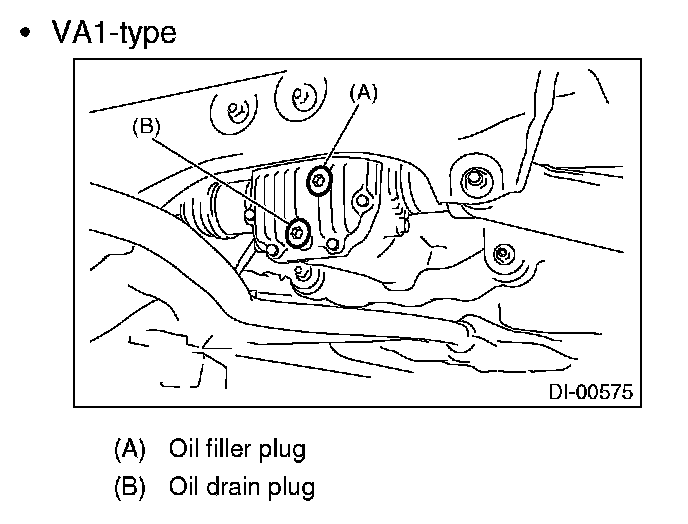 • VA1-type

(A)

(B)

DI-00575

(A) Oil filler plug

(B) Oil drain plug