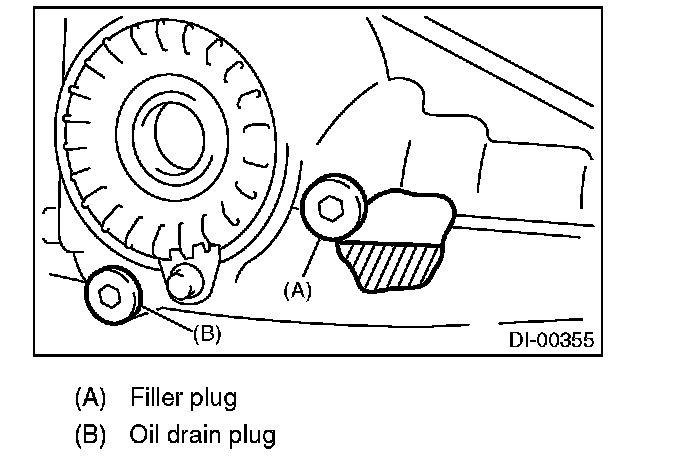 (A)

(B)

DI-00355

(A) Filler plug

(B) Oil drain plug