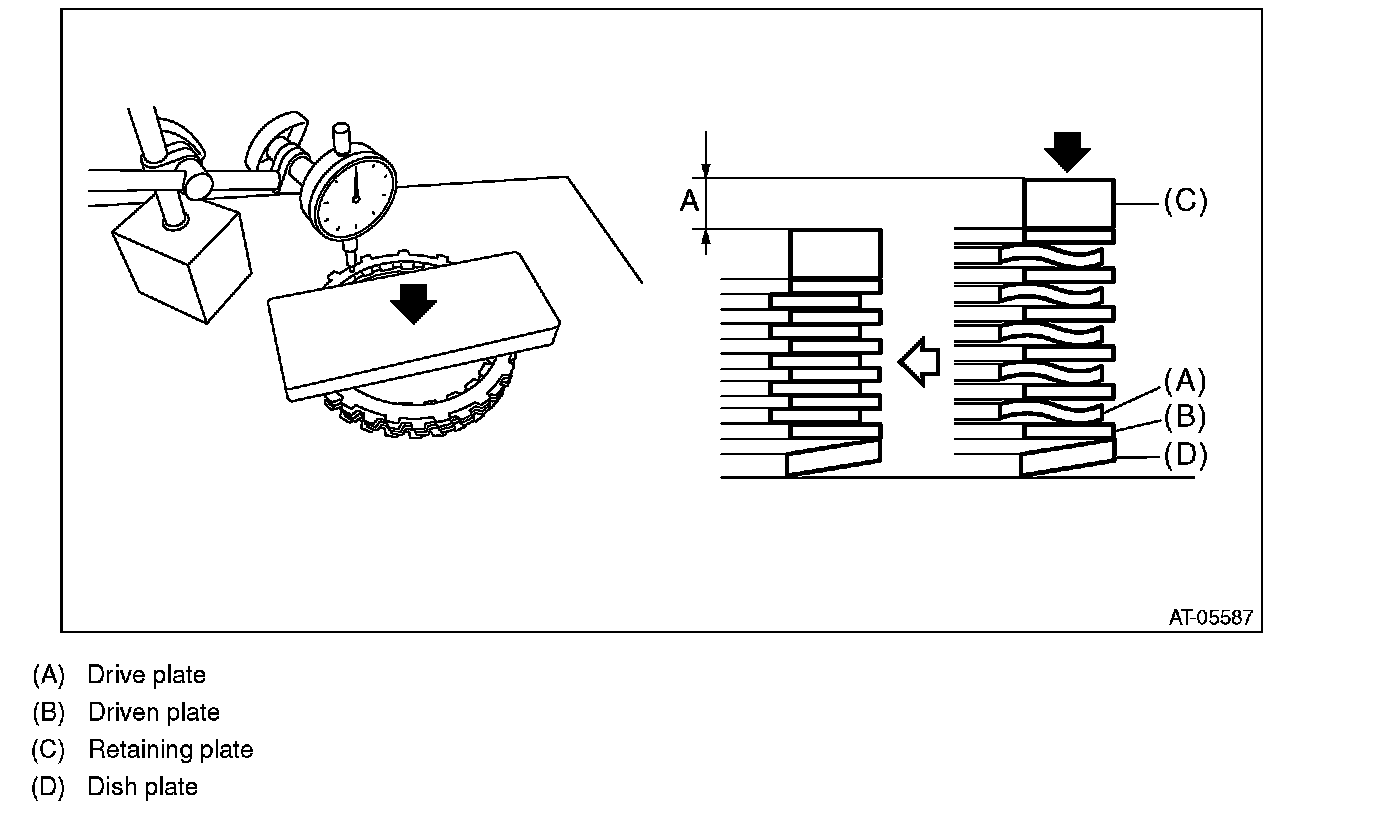 A

(C)

(A)

(B)

(D)

AT-05587

(A) Drive plate
(B) Driven plate
(C) Retaining plate
(D) Dish plate