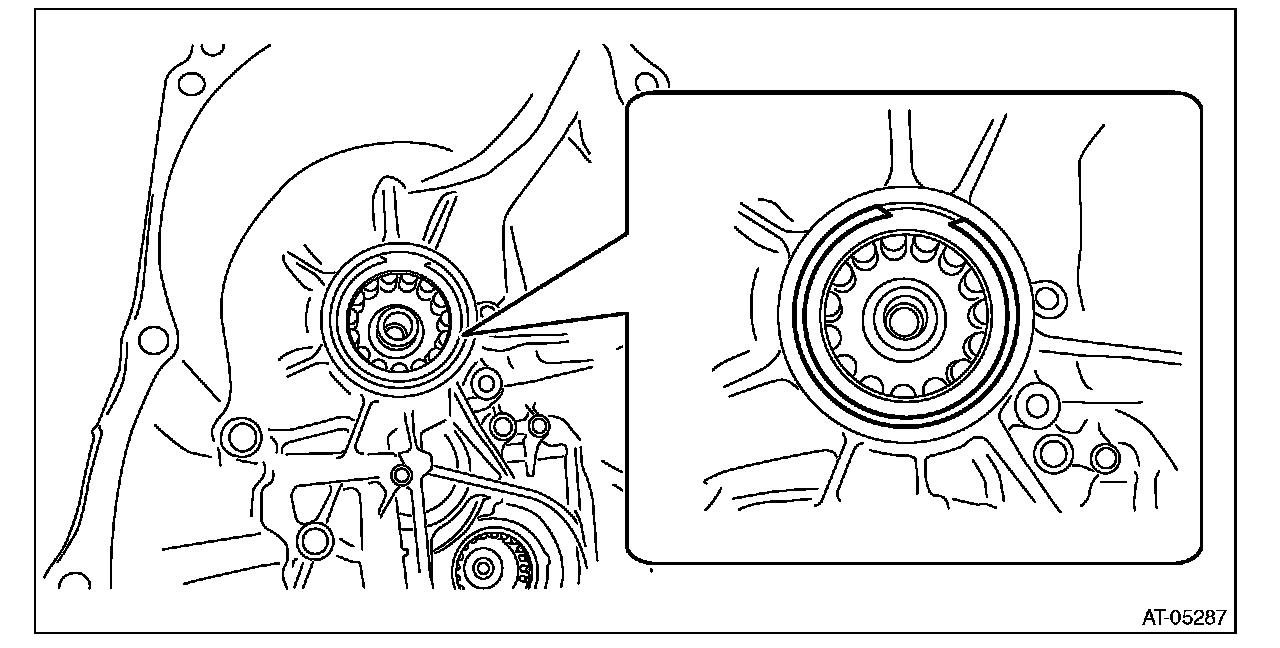 AT-05287