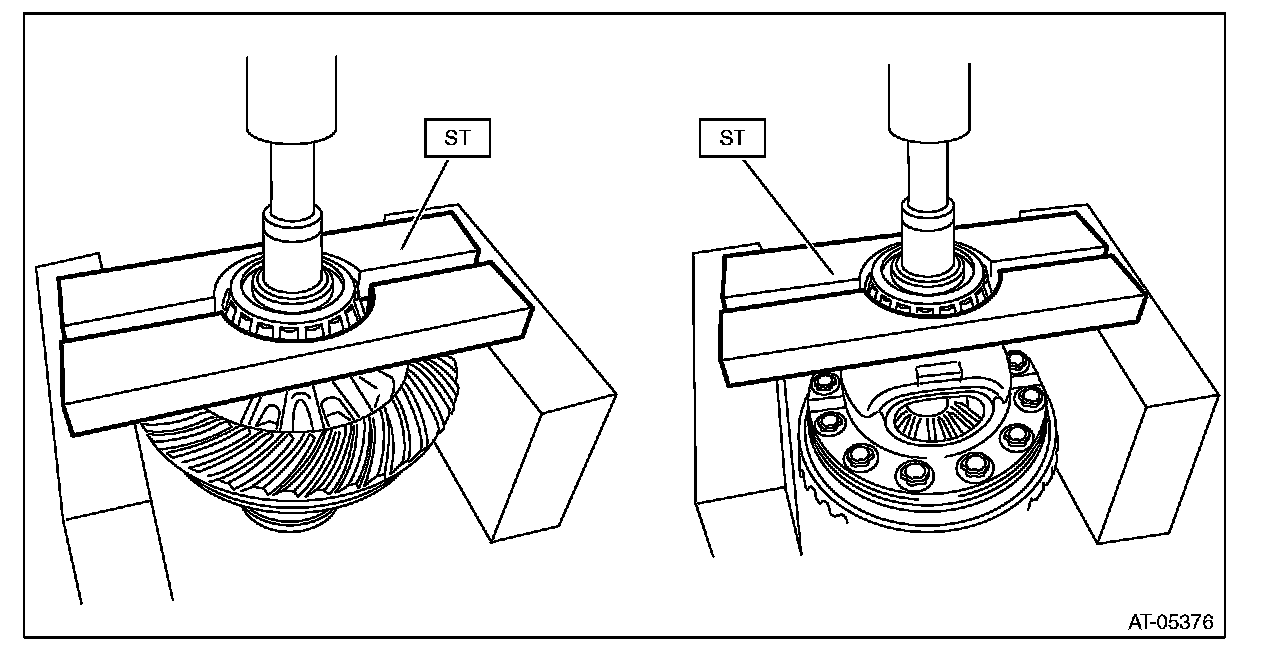 ST

ST

AT-05376