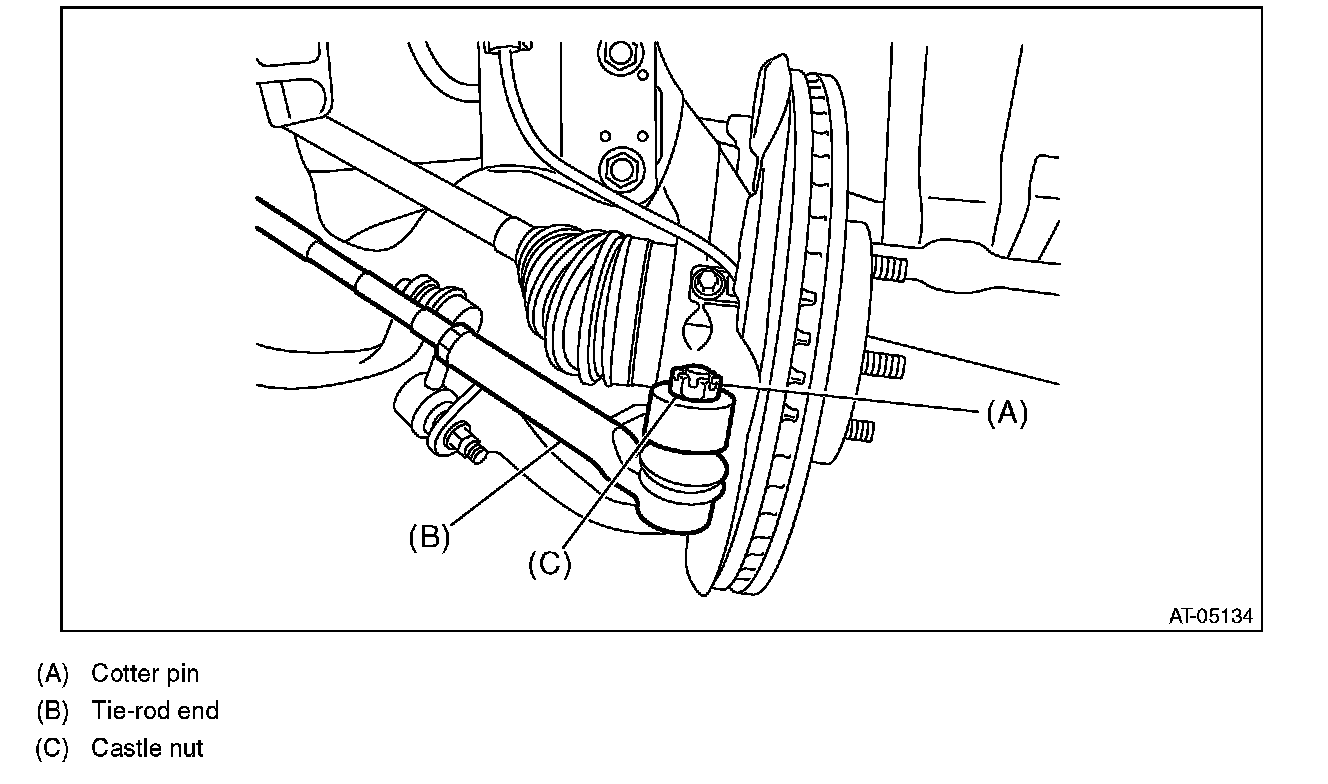 (A)

(B)

(C)

AT-05134

(A) Cotter pin
(B) Tie-rod end
(C) Castle nut