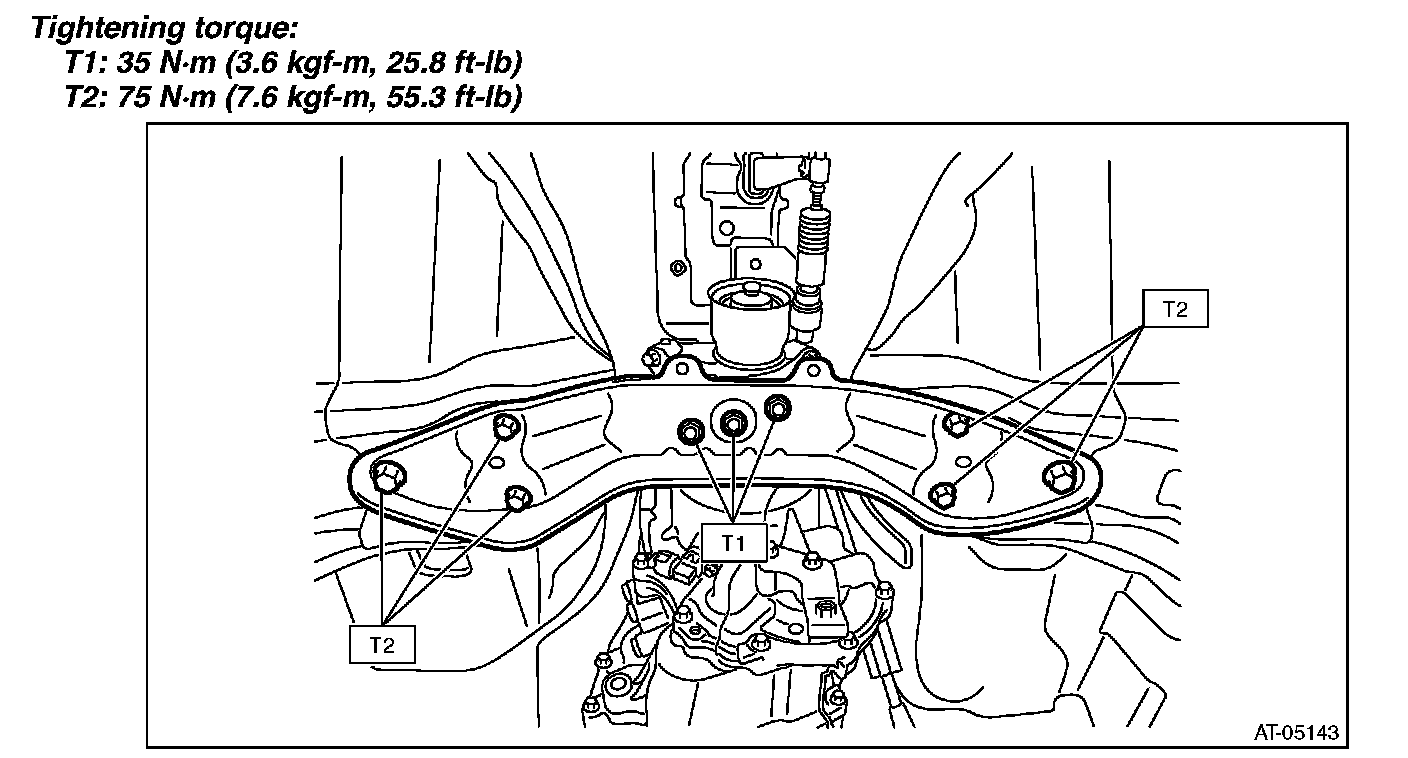 Tightening torque:
T1: 35 N·m (3.6 kgf-m, 25.8 ft-lb)
T2: 75 N·m (7.6 kgf-m, 55.3 ft-lb)

T2

T1

T2

AT-05143