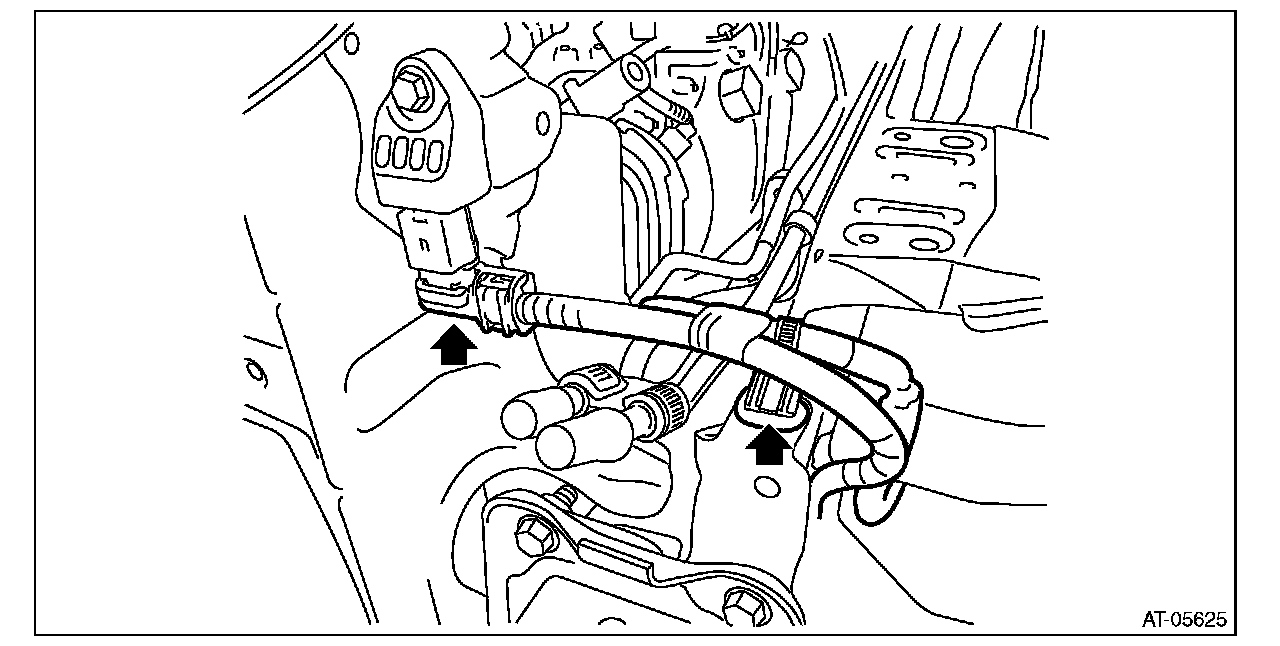 AT-05625