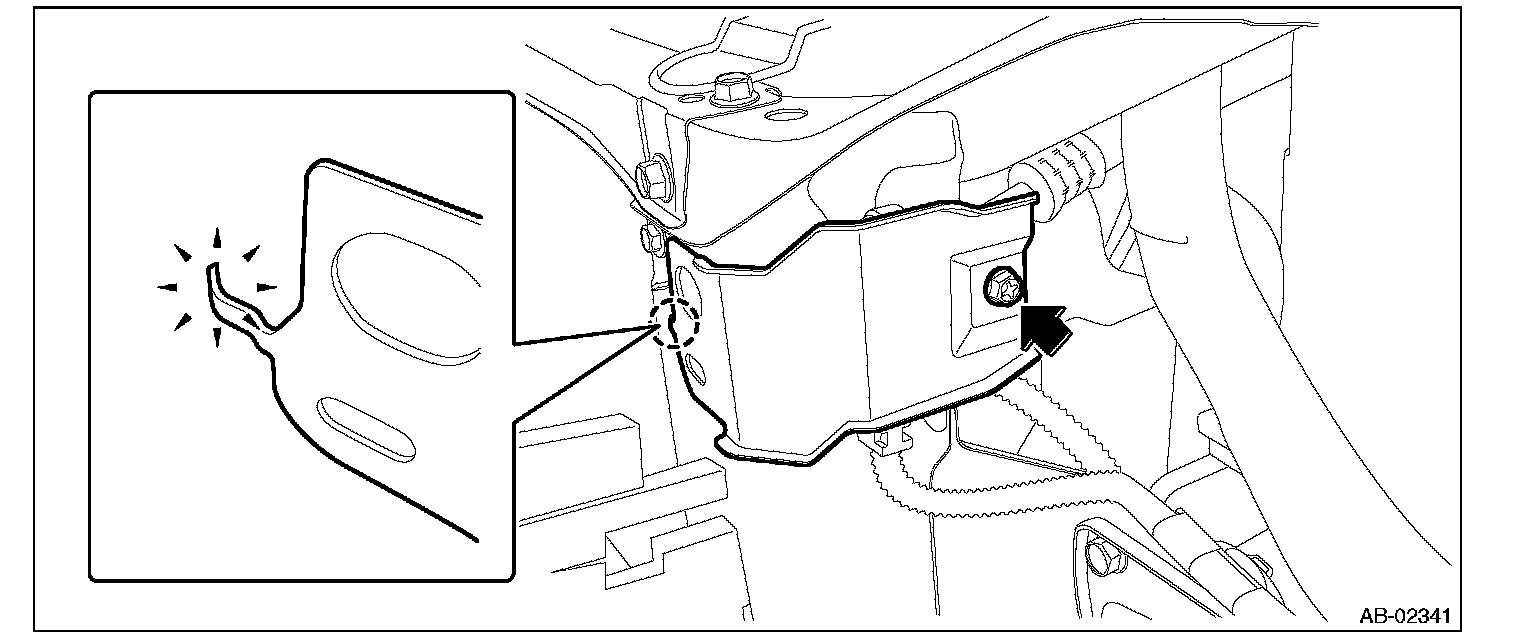 AB-02341