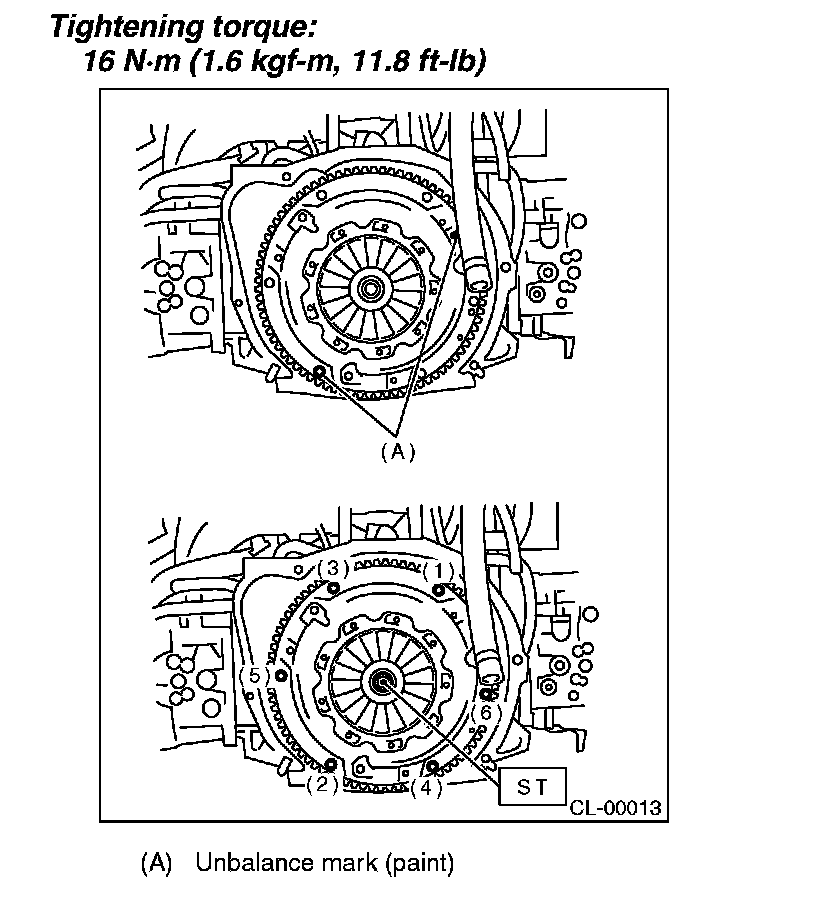 Tightening torque:
16 N·m (1.6 kgf-m, 11.8 ft-lb)

(A)

(3)
(1)
(5)
(6)
(2)
(4)
ST
CL-00013

(A) Unbalance mark (paint)