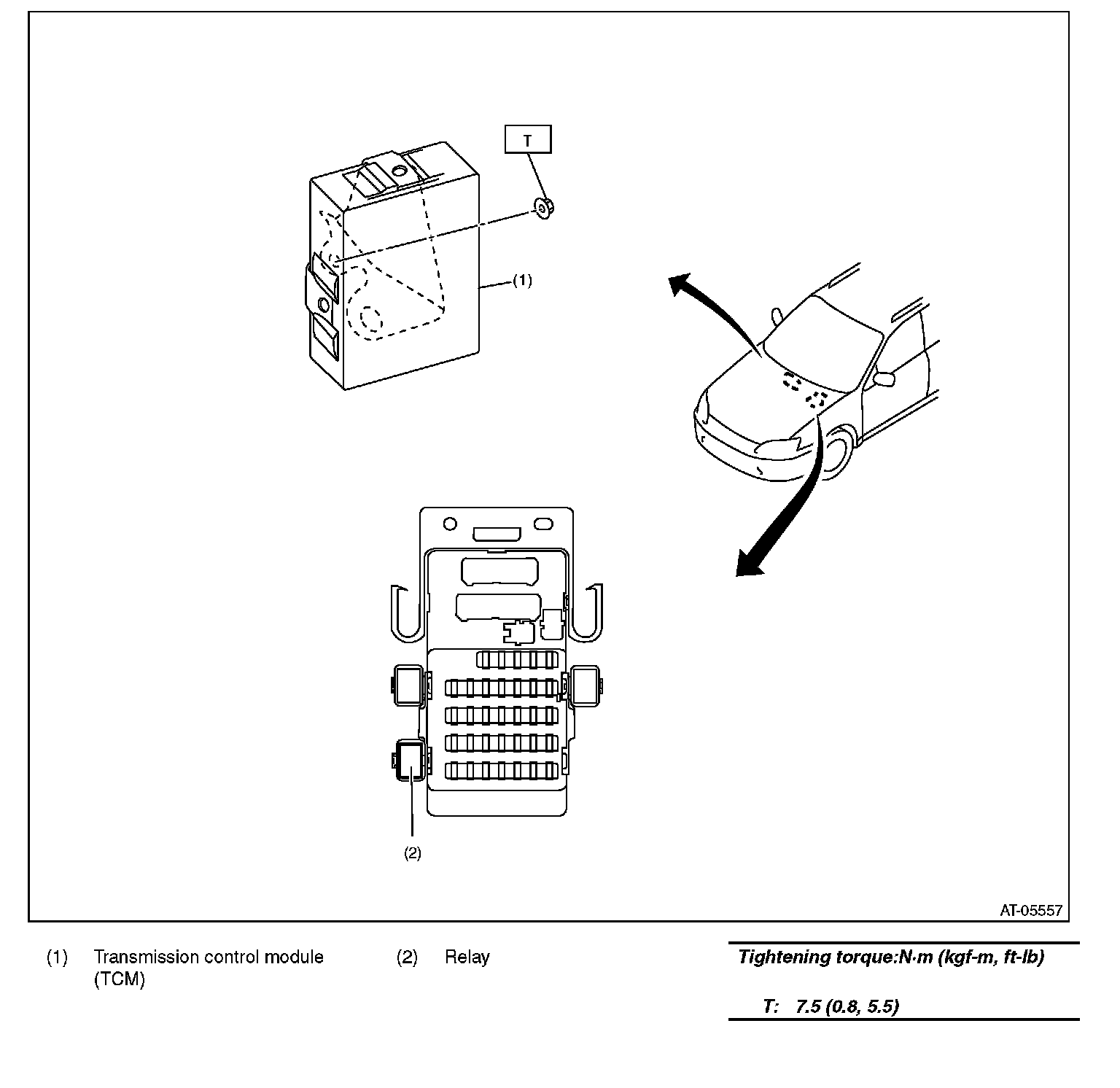 T

(1)

(2)

AT-05557

(1) Transmission control module (TCM)

(2) Relay

Tightening torque:N·m (kgf-m, ft-lb)

T: 7.5 (0.8, 5.5)