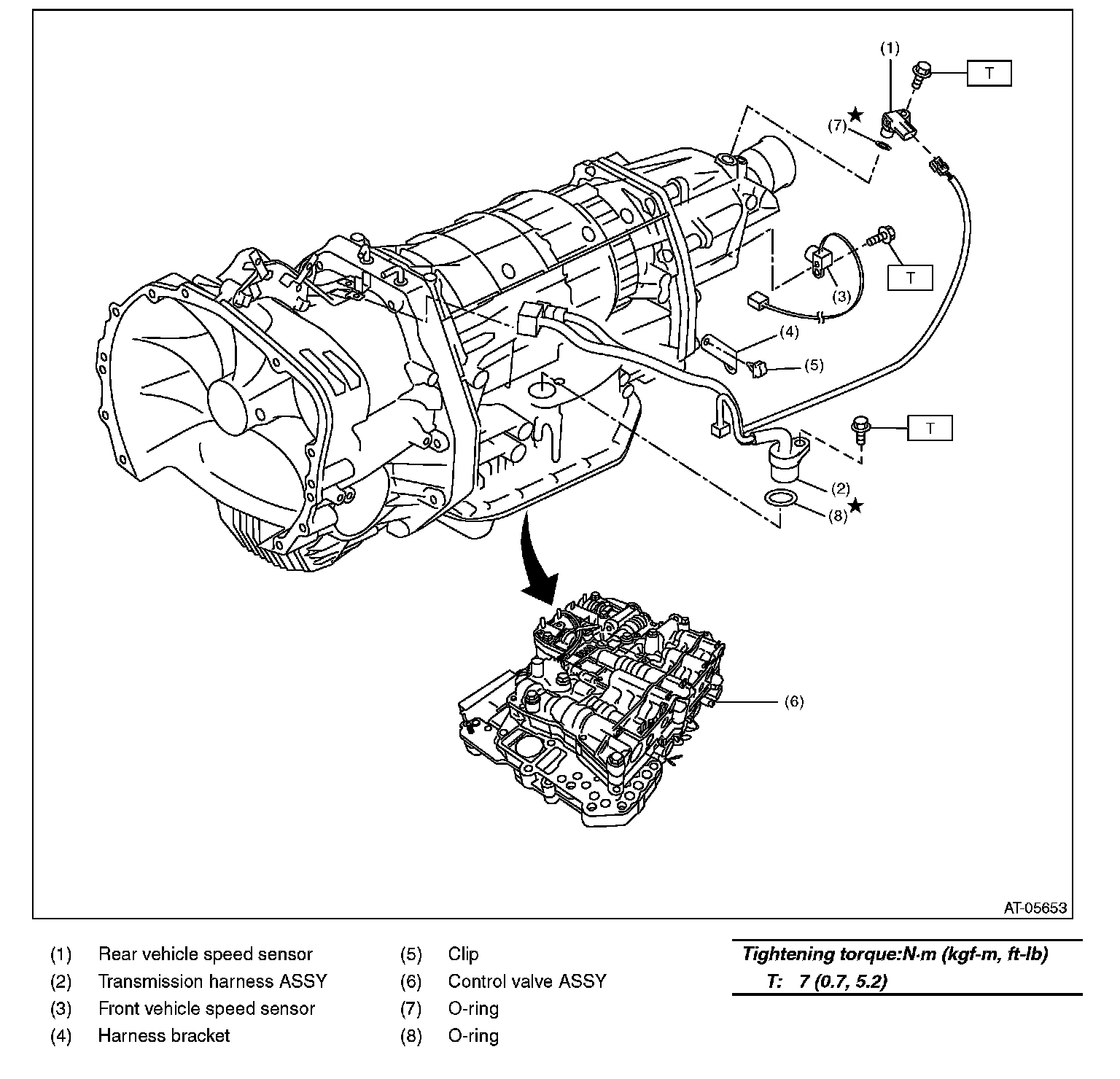 (1)
T
(7) ★
T
(3)
(4)
(5)
T
(2)
(8) ★
(6)
AT-05653

(1) Rear vehicle speed sensor
(2) Transmission harness ASSY
(3) Front vehicle speed sensor
(4) Harness bracket

(5) Clip
(6) Control valve ASSY
(7) O-ring
(8) O-ring

Tightening torque:N·m (kgf-m, ft-lb)
T: 7 (0.7, 5.2)