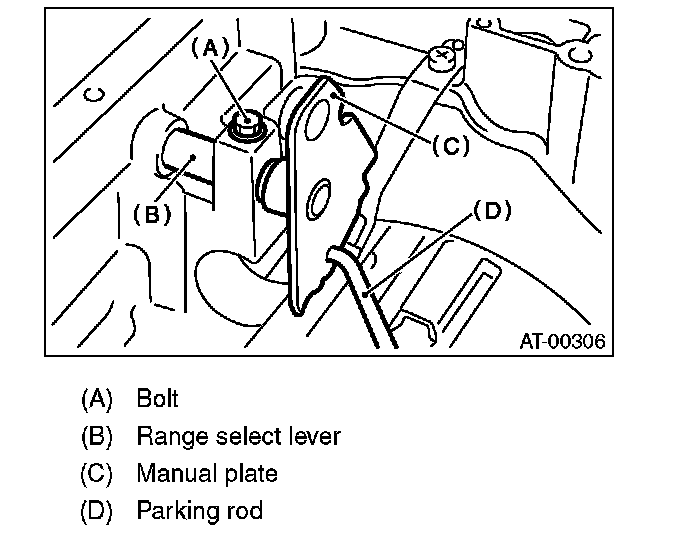 (A)

(C)

(B)

(D)

AT-00306

(A) Bolt

(B) Range select lever

(C) Manual plate

(D) Parking rod