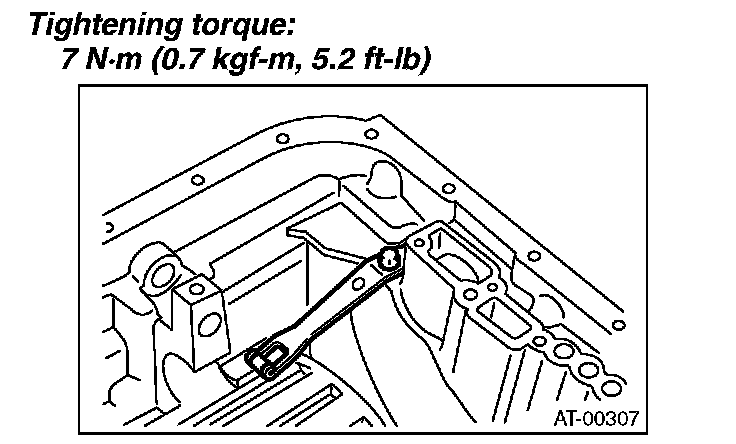 Tightening torque:
7 N·m (0.7 kgf-m, 5.2 ft-lb)

AT-00307