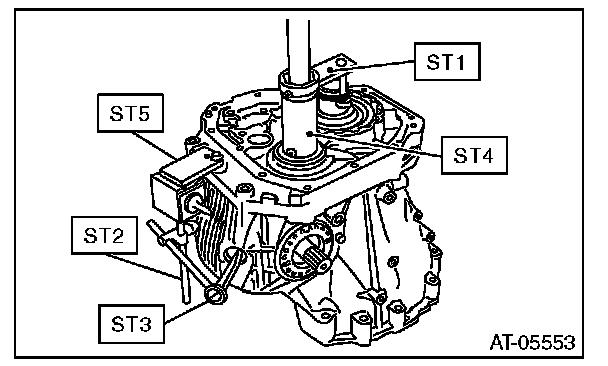 ST1

ST5

ST4

ST2

ST3

AT-05553