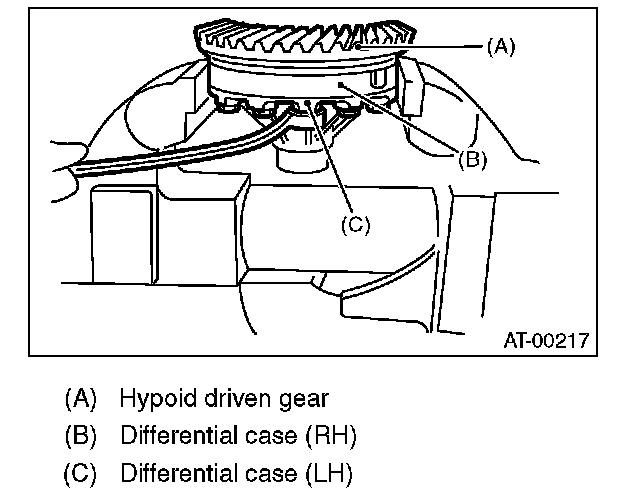 (A)

(B)

(C)

AT-00217

(A) Hypoid driven gear
(B) Differential case (RH)
(C) Differential case (LH)