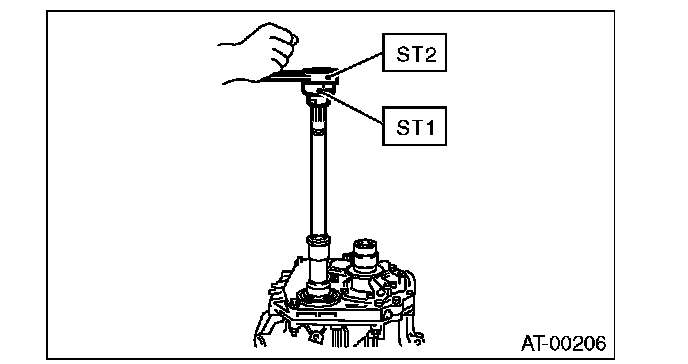 ST2

ST1

AT-00206