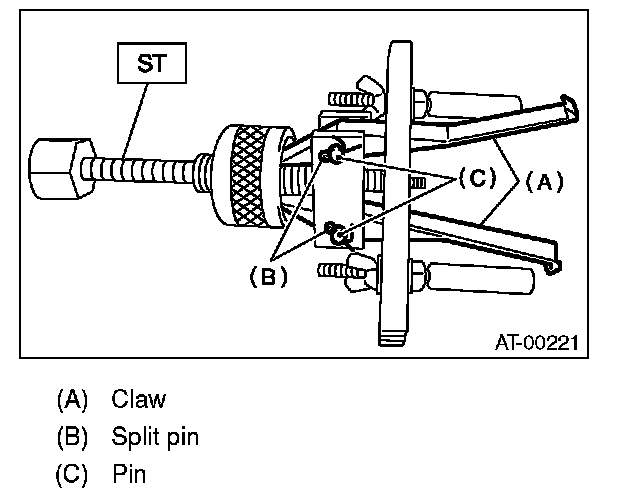 ST
(C)
(A)
(B)
AT-00221

(A) Claw
(B) Split pin
(C) Pin