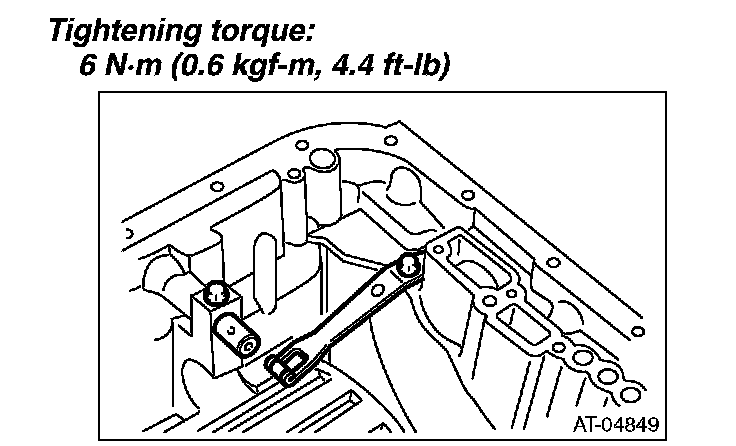 Tightening torque:
6 N·m (0.6 kgf-m, 4.4 ft-lb)

AT-04849