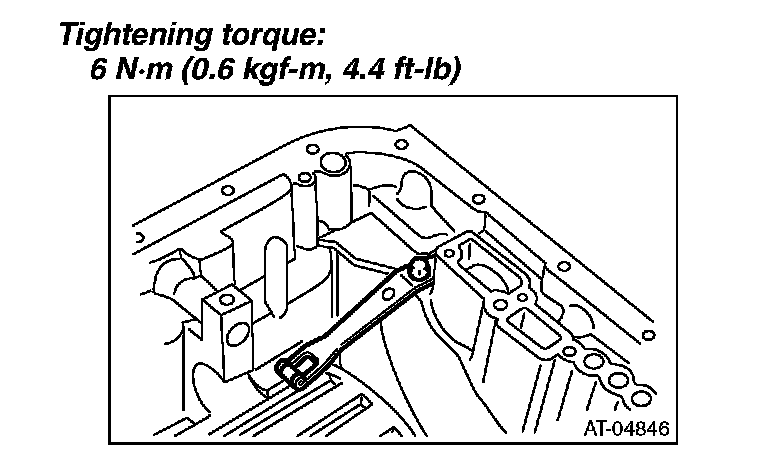 Tightening torque:
6 N·m (0.6 kgf-m, 4.4 ft-lb)

AT-04846