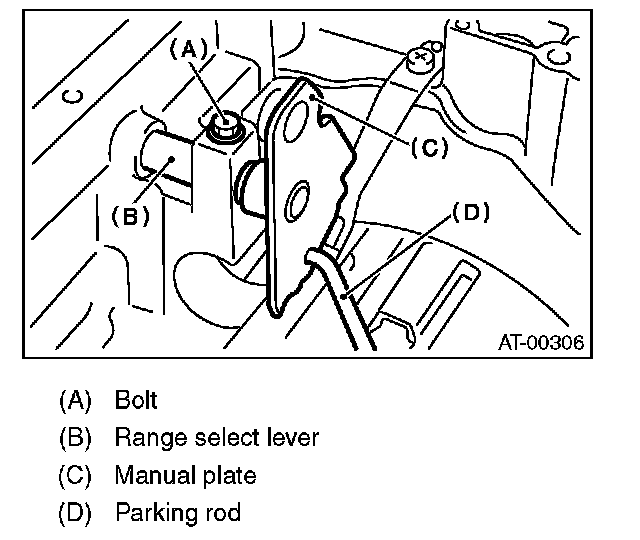 (A)
(C)
(B)
(D)
AT-00306

(A) Bolt
(B) Range select lever
(C) Manual plate
(D) Parking rod