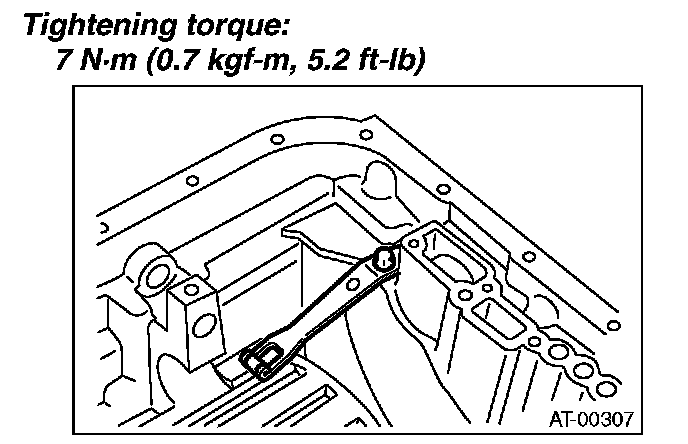 Tightening torque:
7 N·m (0.7 kgf-m, 5.2 ft-lb)

AT-00307