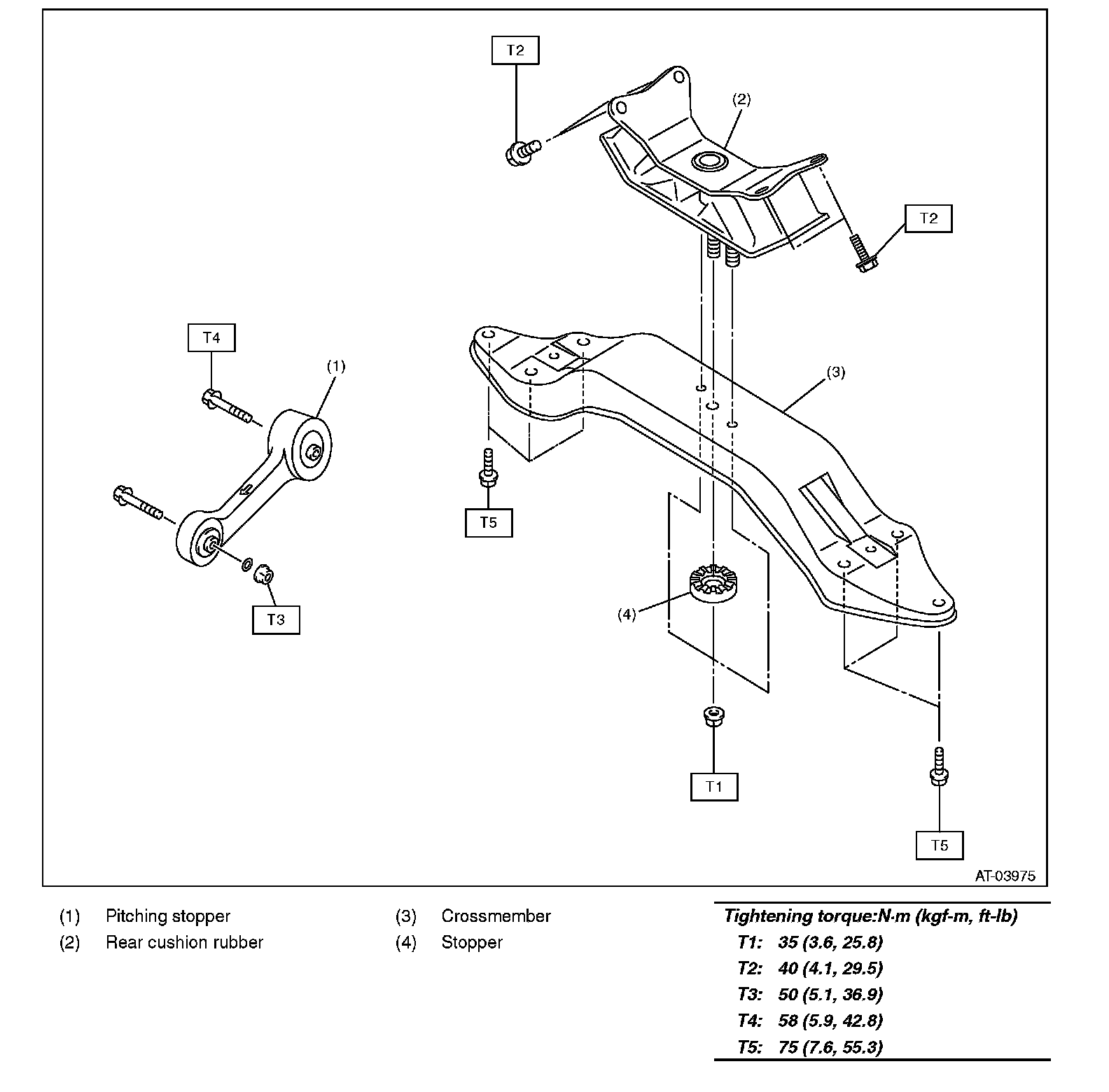 T2

(2)

T2

T4

(1)

(3)

T5

T3

(4)

T1

T5

AT-03975

(1) Pitching stopper
(2) Rear cushion rubber
(3) Crossmember
(4) Stopper

Tightening torque:N·m (kgf-m, ft-lb)
T1: 35 (3.6, 25.8)
T2: 40 (4.1, 29.5)
T3: 50 (5.1, 36.9)
T4: 58 (5.9, 42.8)
T5: 75 (7.6, 55.3)