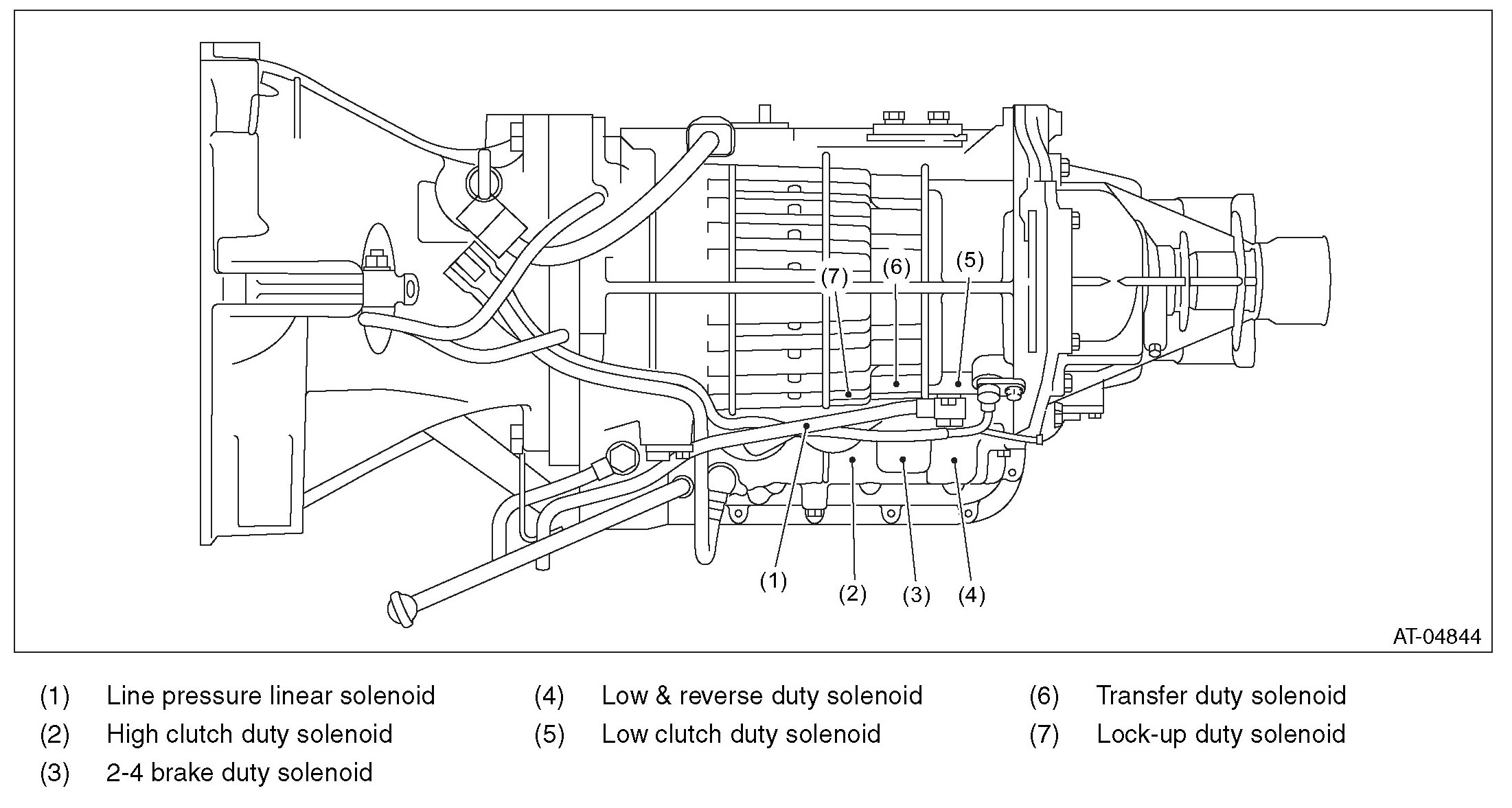 (7) (6) (5)

(1) (2) (3) (4)

AT-04844

(1) Line pressure linear solenoid
(2) High clutch duty solenoid
(3) 2-4 brake duty solenoid

(4) Low & reverse duty solenoid
(5) Low clutch duty solenoid

(6) Transfer duty solenoid
(7) Lock-up duty solenoid