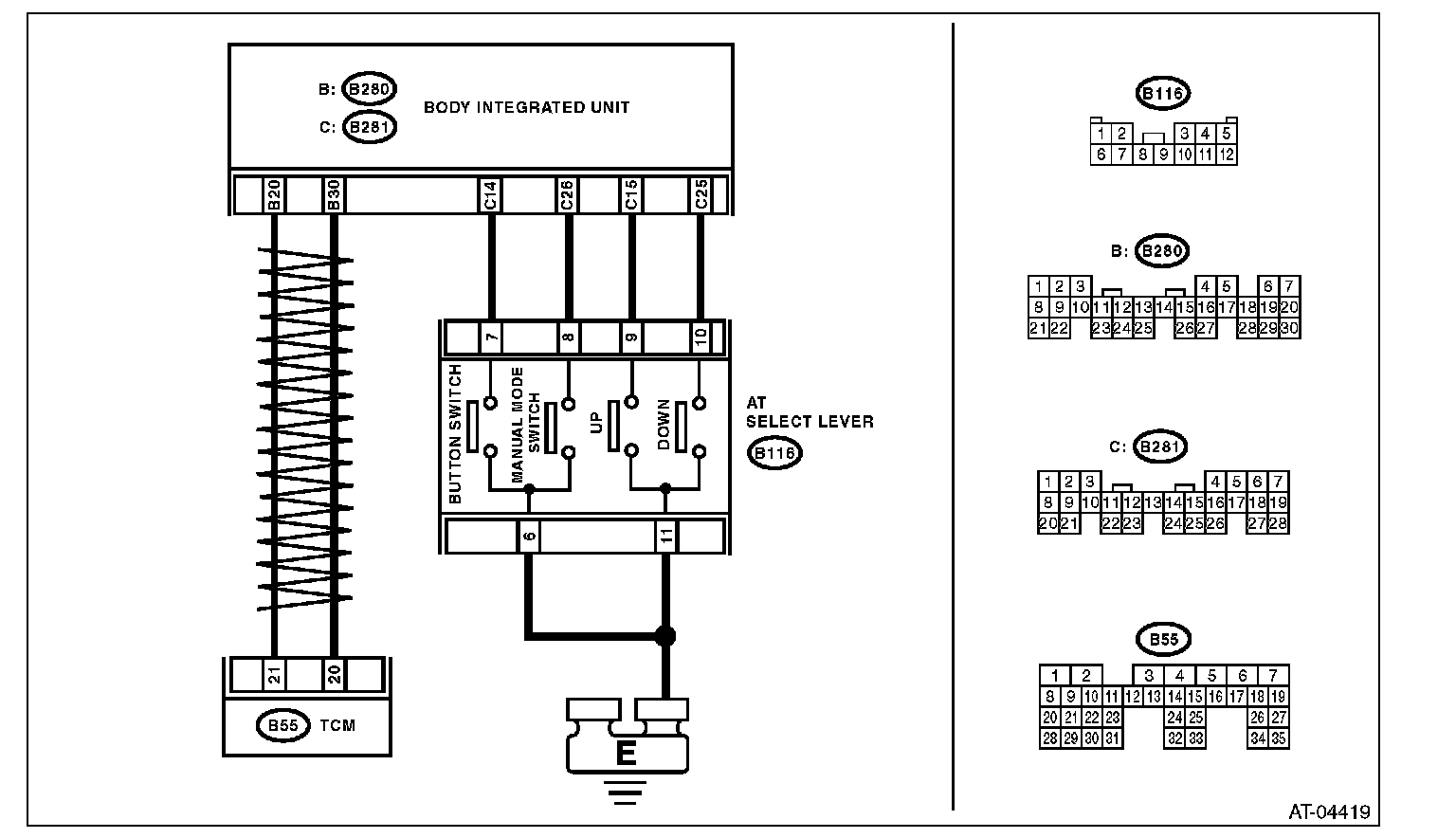 B: B280
C: B281
BODY INTEGRATED UNIT

B20 B30 C14 C26 C15 C25

7 8 9 10

BUTTON SWITCH
MANUAL MODE SWITCH
UP
DOWN

AT SELECT LEVER
B116

6 11

21 20

B55 TCM

E

B116
1 2 3 4 5
6 7 8 9 10 11 12

B: B280
1 2 3 4 5 6 7
8 9 10 11 12 13 14 15 16 17 18 19 20
21 22 23 24 25 26 27 28 29 30

C: B281
1 2 3 4 5 6 7
8 9 10 11 12 13 14 15 16 17 18 19
20 21 22 23 24 25 26 27 28

B55
1 2 3 4 5 6 7
8 9 10 11 12 13 14 15 16 17 18 19
20 21 22 23 24 25 26 27
28 29 30 31 32 33 34 35

AT-04419