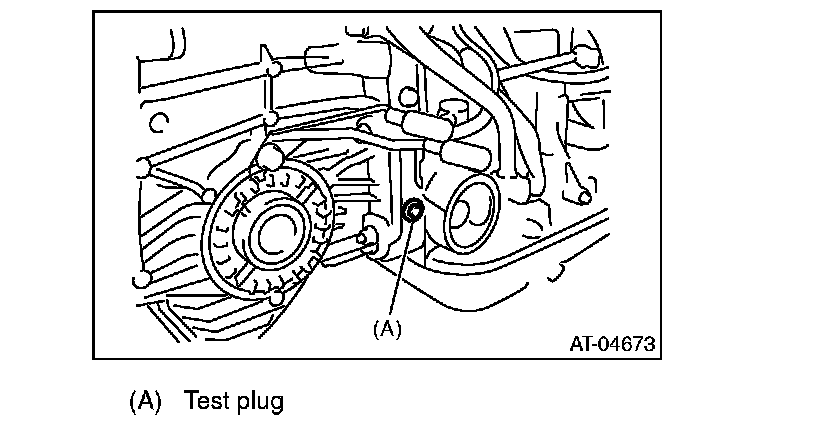 (A)

AT-04673

(A) Test plug