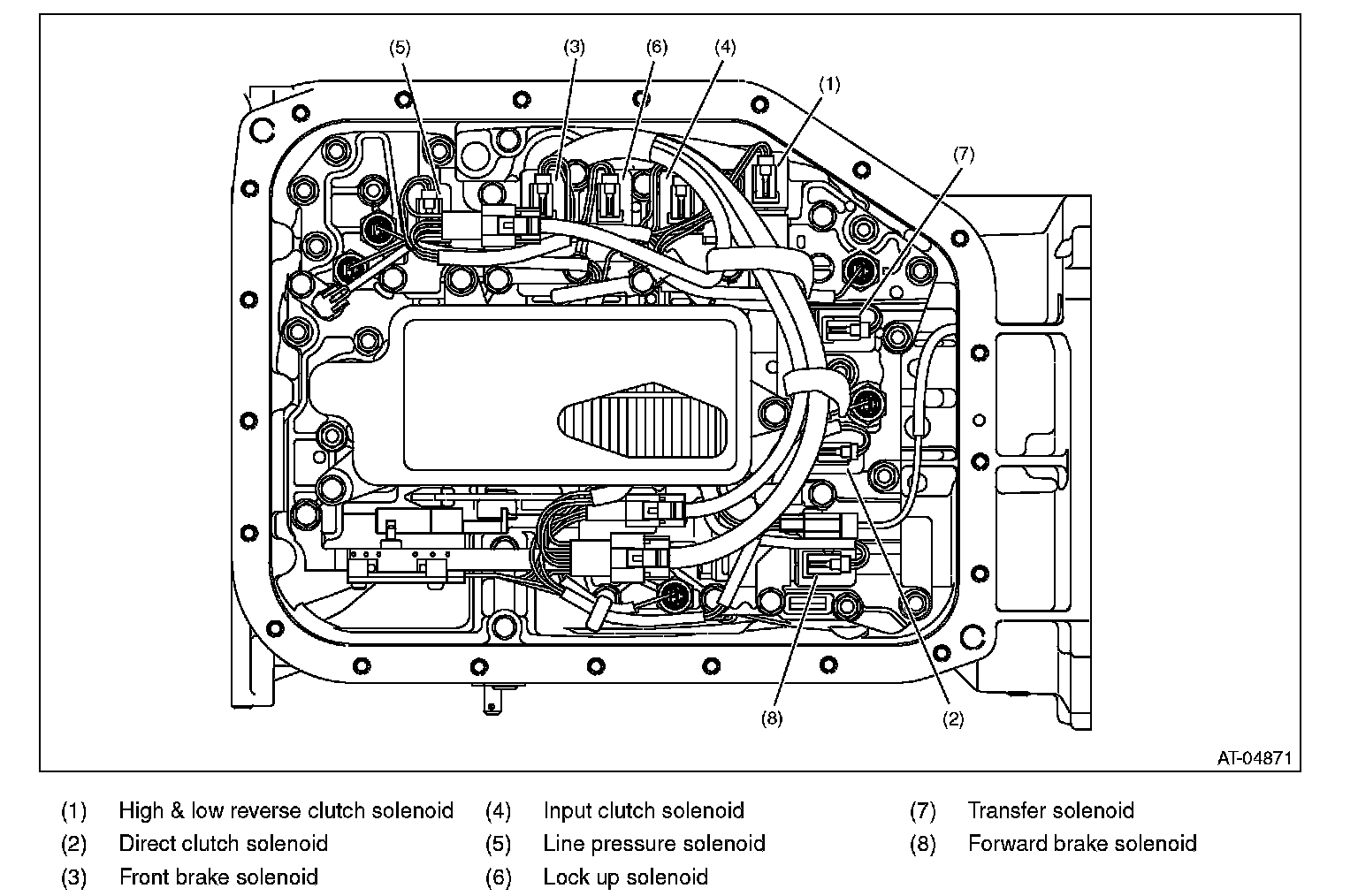 (5) (3) (6) (4) (1) (7) (8) (2)

AT-04871

(1) High & low reverse clutch solenoid
(2) Direct clutch solenoid
(3) Front brake solenoid
(4) Input clutch solenoid
(5) Line pressure solenoid
(6) Lock up solenoid
(7) Transfer solenoid
(8) Forward brake solenoid