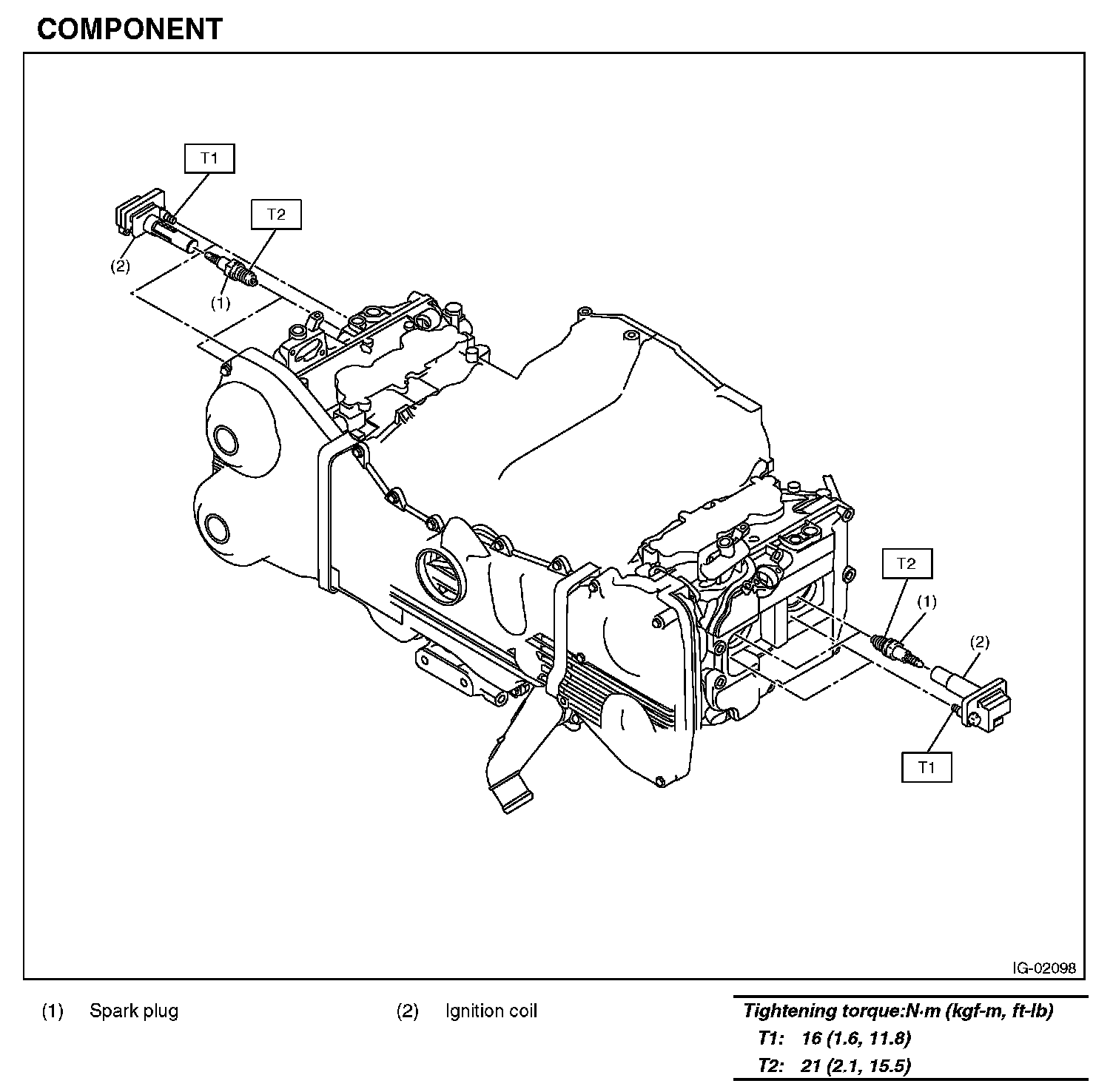 COMPONENT

T1
T2
(2)
(1)
T2
(1)
(2)
T1

IG-02098

(1) Spark plug

(2) Ignition coil

Tightening torque:N·m (kgf-m, ft-lb)
T1: 16 (1.6, 11.8)
T2: 21 (2.1, 15.5)