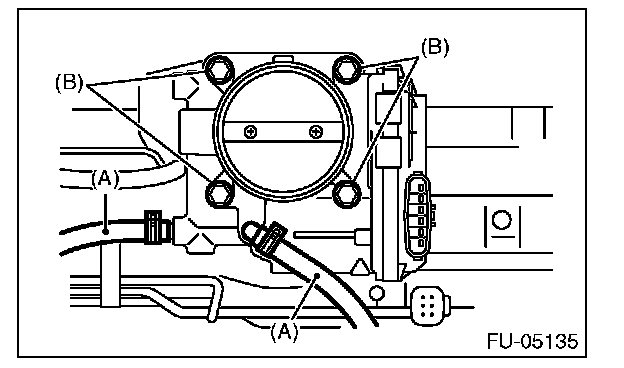 (B)
(B)
(A)
(A)
FU-05135