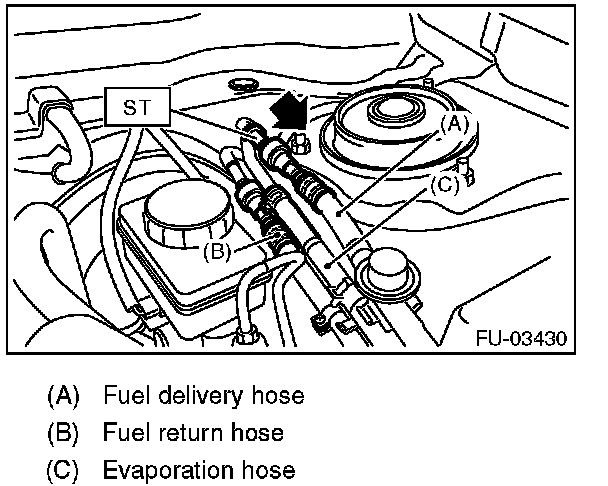 ST

(A)

(C)

(B)

FU-03430

(A) Fuel delivery hose

(B) Fuel return hose

(C) Evaporation hose