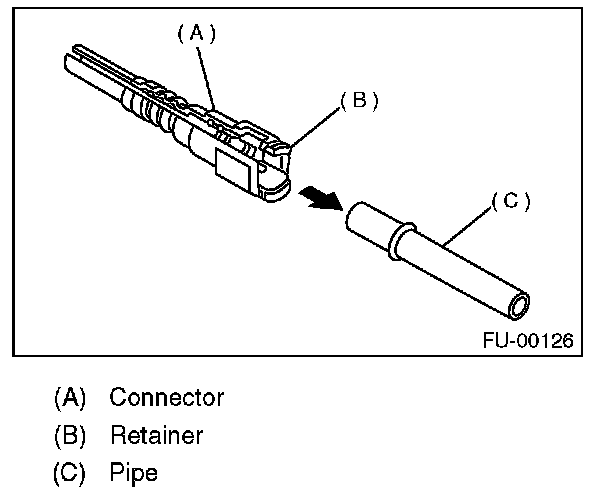 (A)
(B)
(C)
FU-00126

(A) Connector
(B) Retainer
(C) Pipe